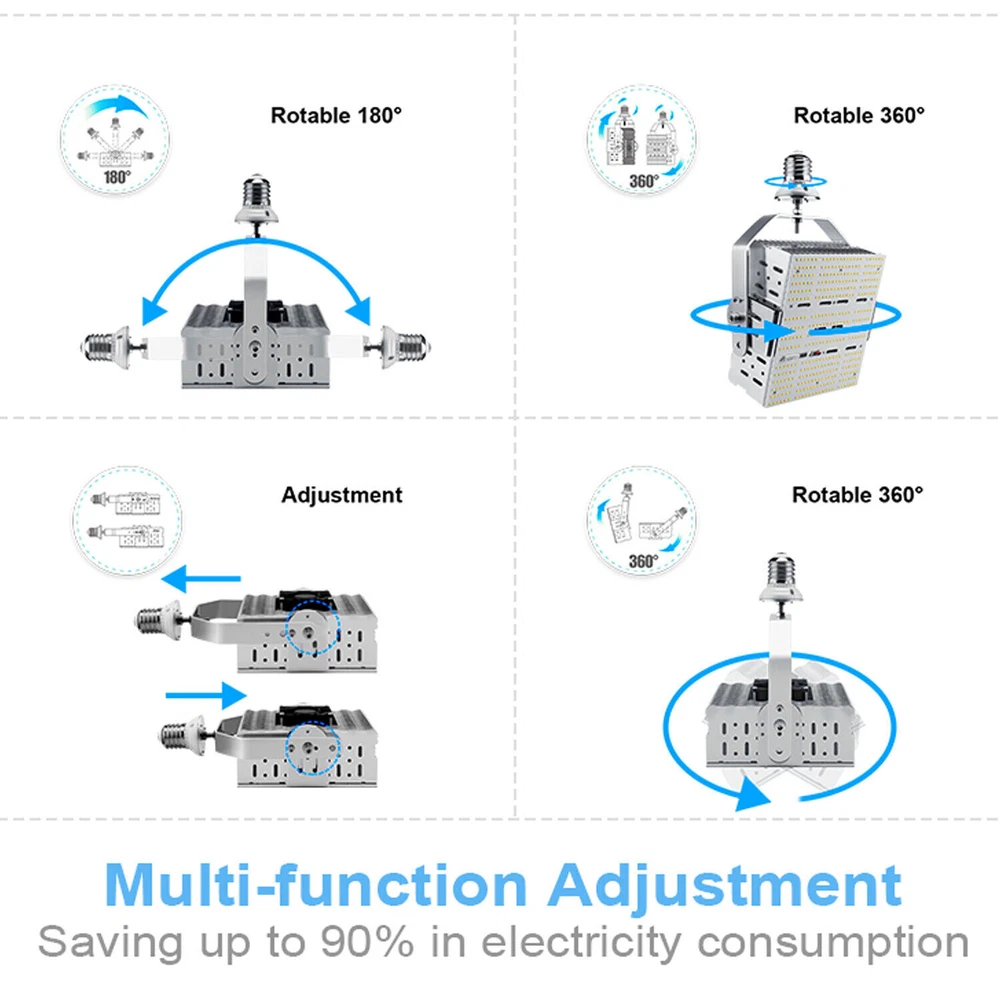 180°

Rotable 180°

360°

Rotable 360°

Adjustment

360°

Rotable 360°

Multi-function Adjustment

Saving up to 90% in electricity consumption