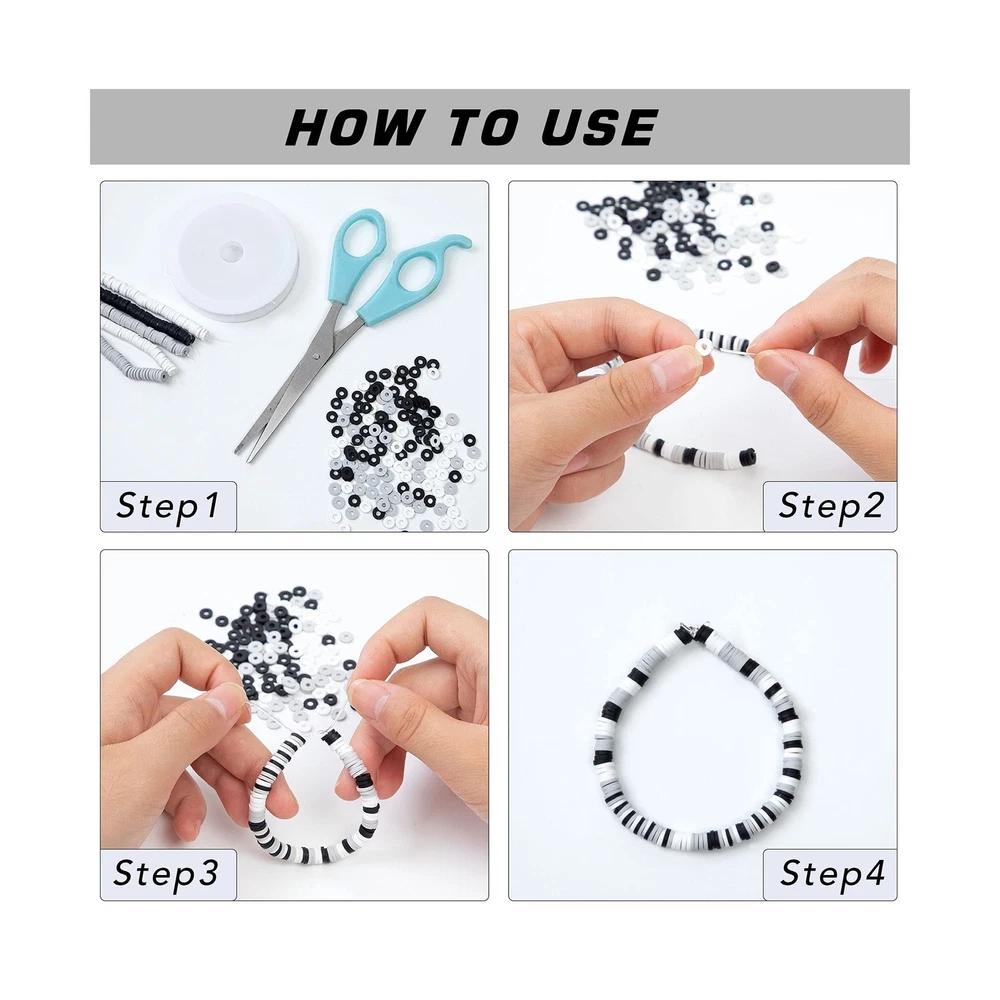 HOW TO USE

Step1

Step2

Step3

Step4