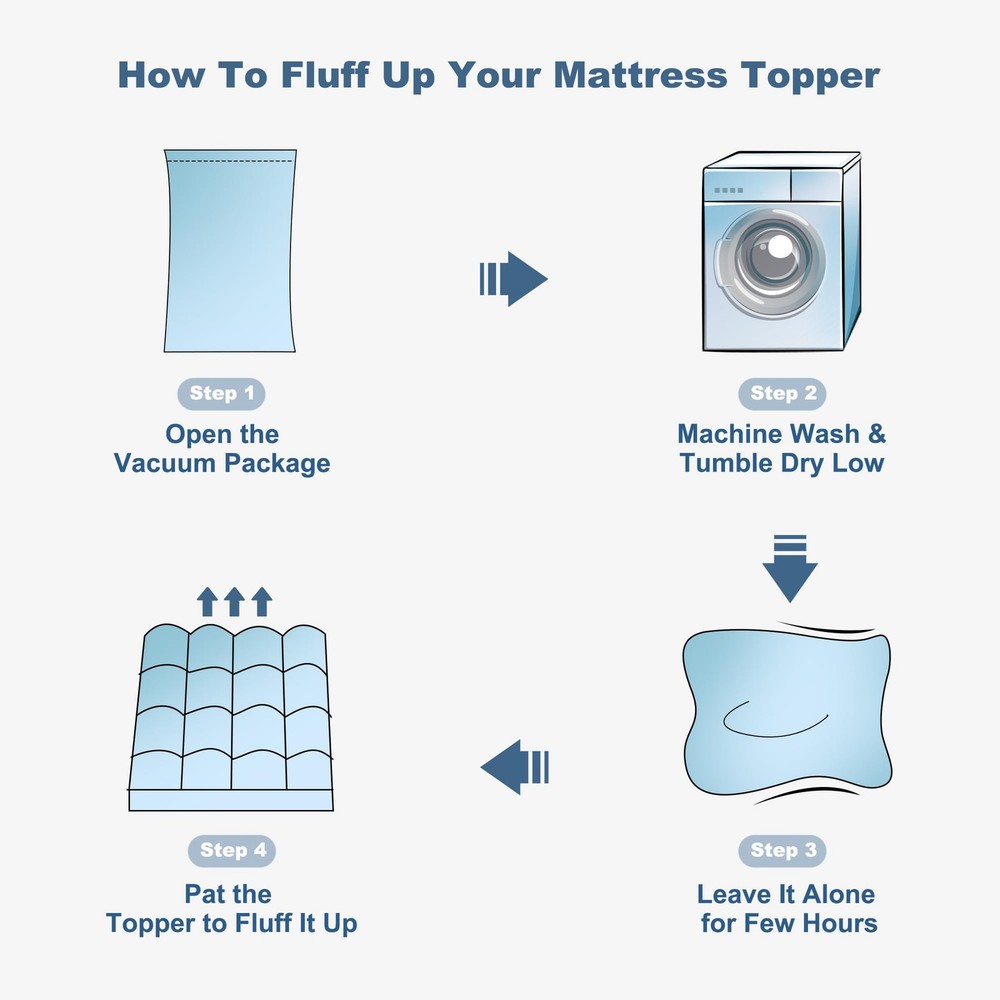 How To Fluff Up Your Mattress Topper

Step 1
Open the Vacuum Package

Step 2
Machine Wash & Tumble Dry Low

Step 3
Leave It Alone for Few Hours

Step 4
Pat the Topper to Fluff It Up