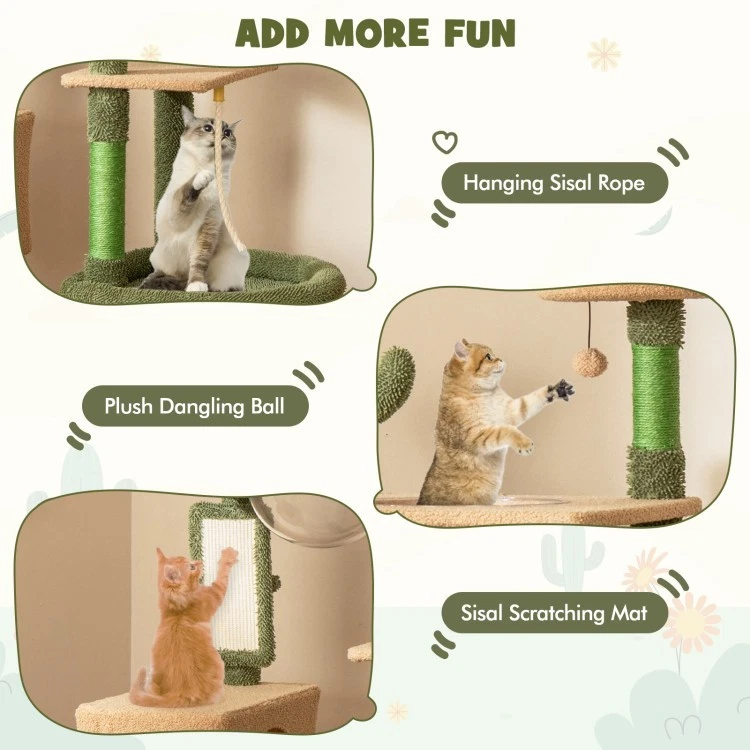 ADD MORE FUN

Hanging Sisal Rope

Plush Dangling Ball

Sisal Scratching Mat