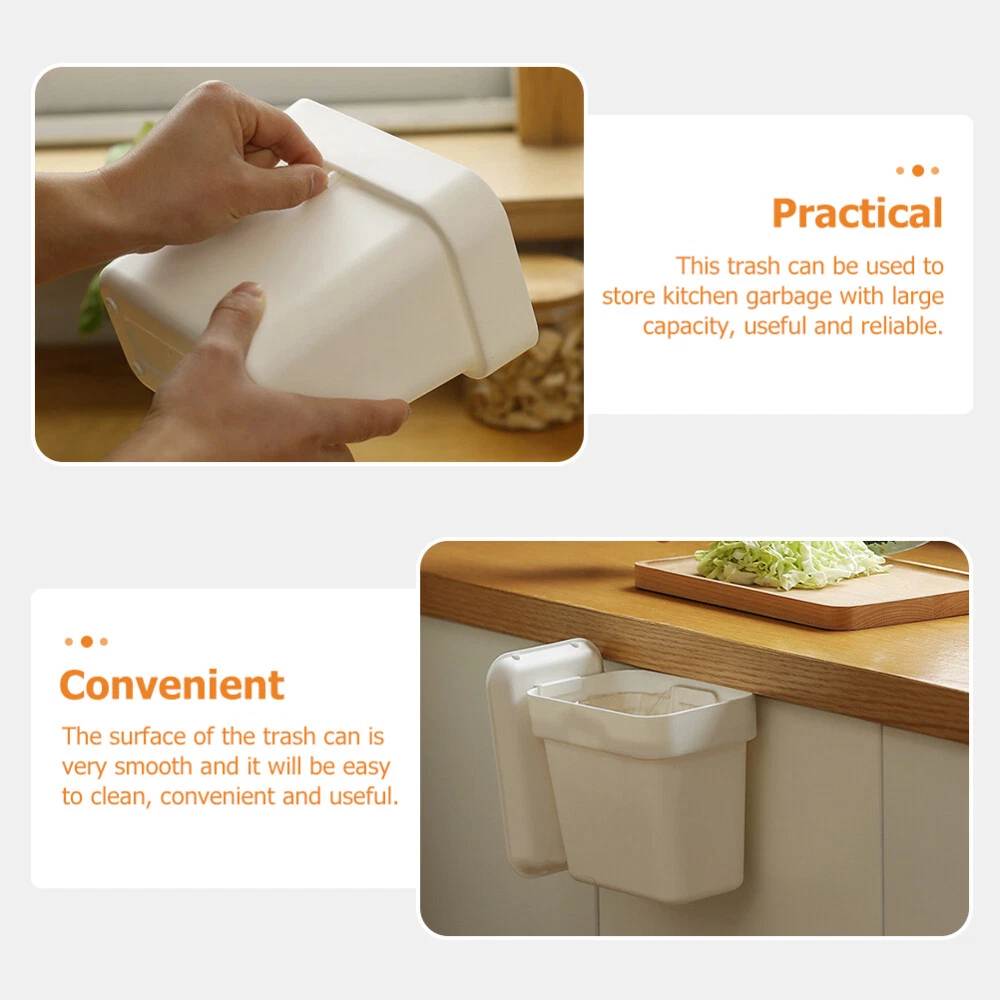 Practical

This trash can be used to store kitchen garbage with large capacity, useful and reliable.

Convenient

The surface of the trash can is very smooth and it will be easy to clean, convenient and useful.