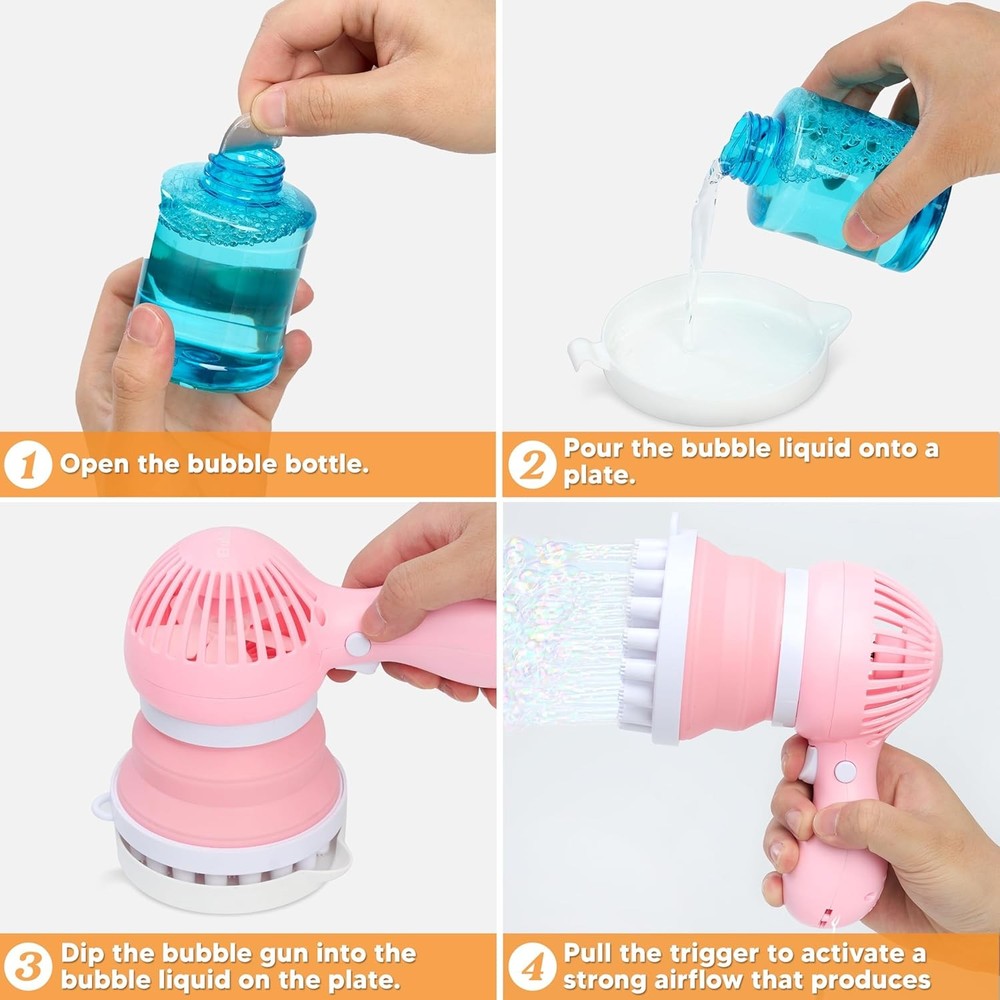 1 Open the bubble bottle.

2 Pour the bubble liquid onto a plate.

3 Dip the bubble gun into the bubble liquid on the plate.

4 Pull the trigger to activate a strong airflow that produces