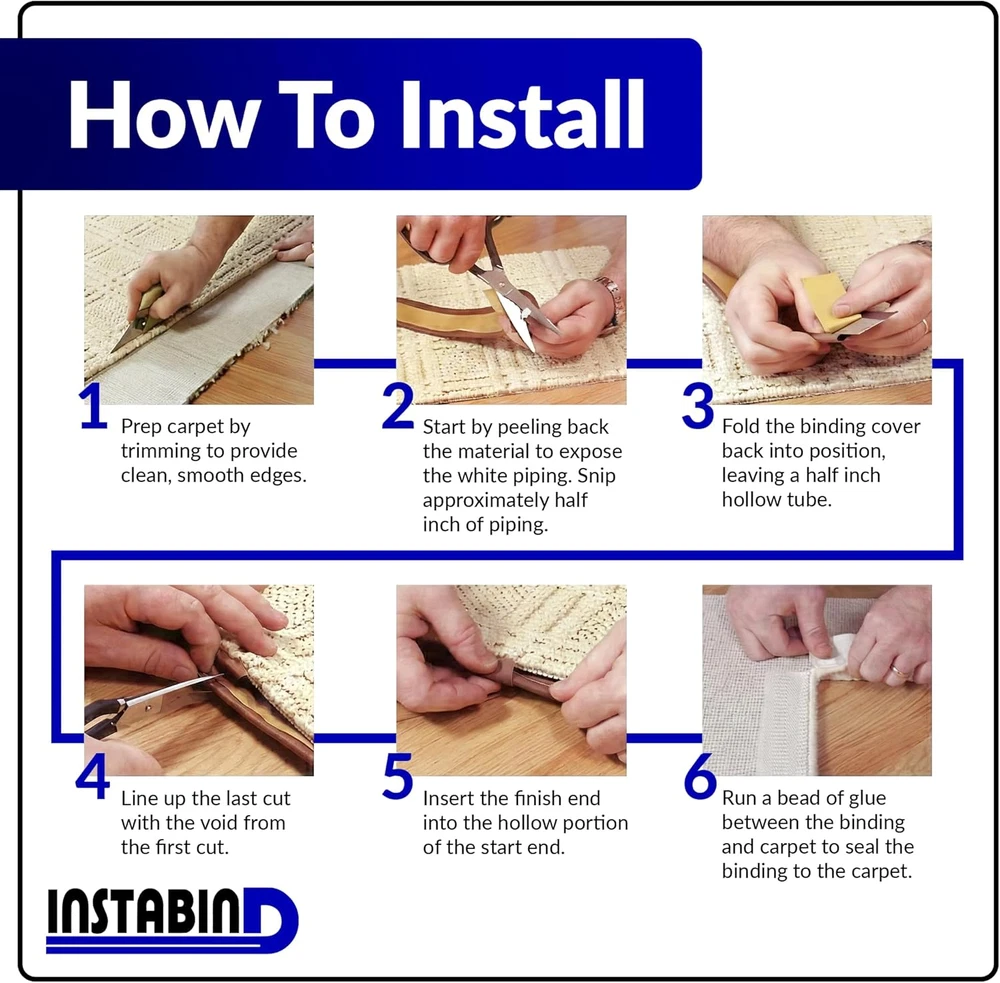 How To Install

1 Prep carpet by trimming to provide clean, smooth edges.

2 Start by peeling back the material to expose the white piping. Snip approximately half inch of piping.

3 Fold the binding cover back into position, leaving a half inch hollow tube.

4 Line up the last cut with the void from the first cut.

5 Insert the finish end into the hollow portion of the start end.

6 Run a bead of glue between the binding and carpet to seal the binding to the carpet.

INSTABIND