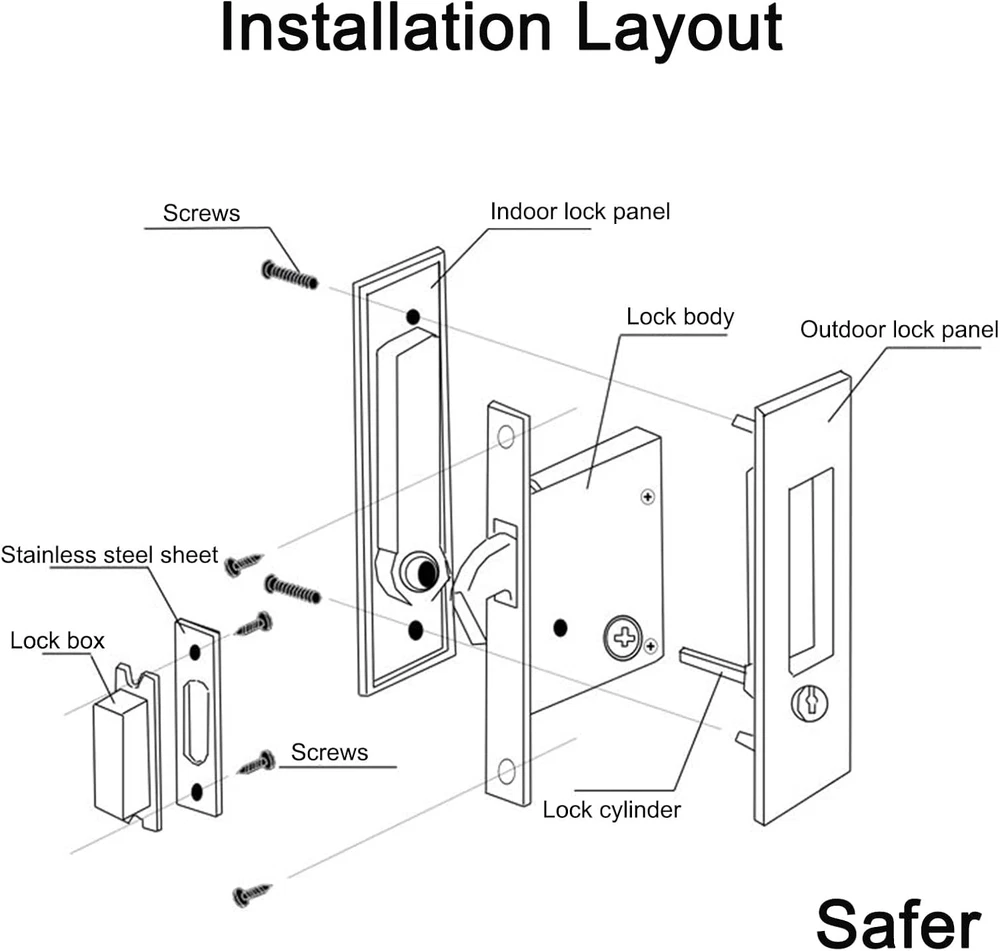 Installation Layout

Screws

Indoor lock panel

Lock body

Outdoor lock panel

Stainless steel sheet

Lock box

Screws

Lock cylinder

Safer