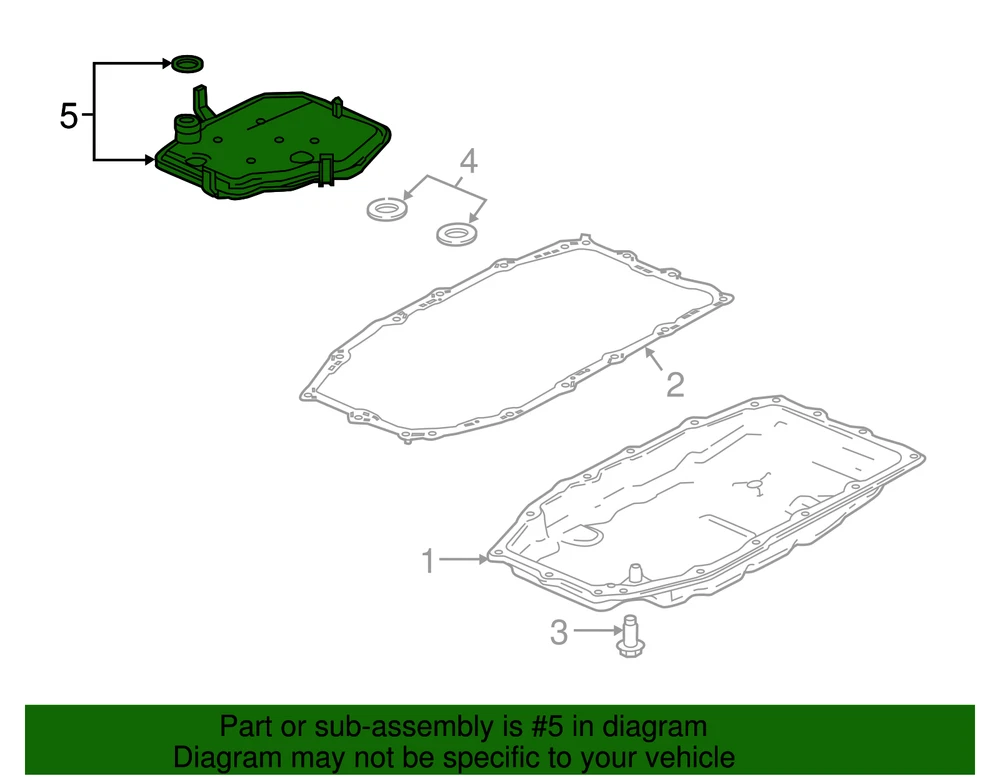 5

4

2

1

3

Part or sub-assembly is #5 in diagram
Diagram may not be specific to your vehicle