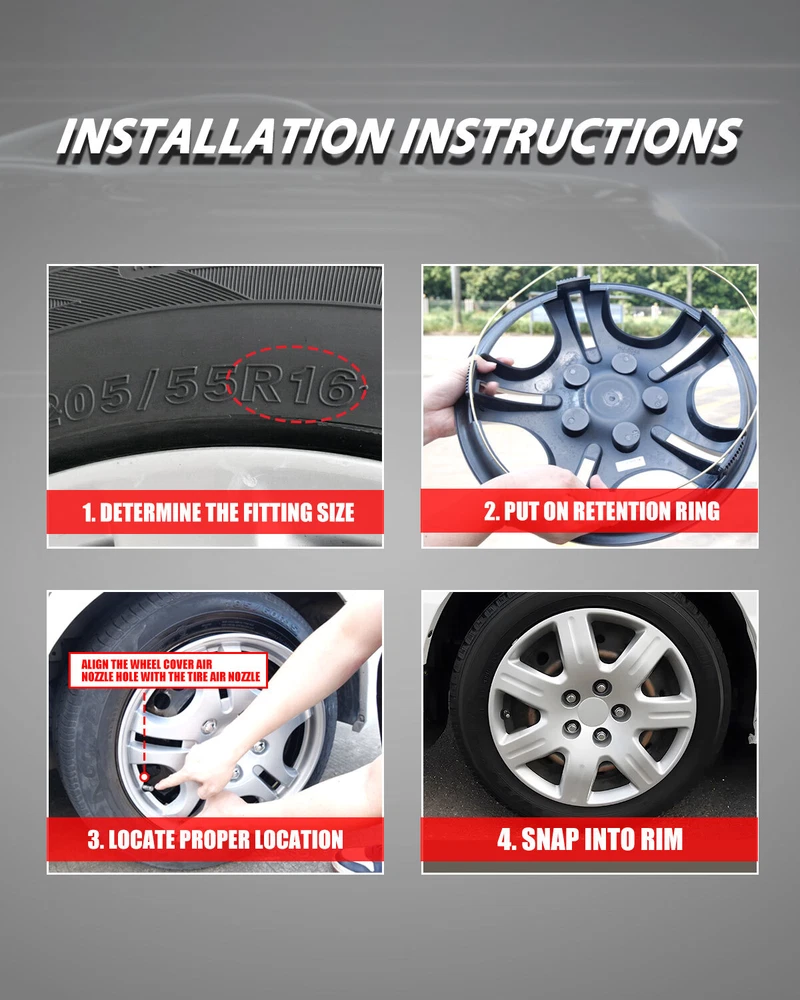 INSTALLATION INSTRUCTIONS

205/55R16

1. DETERMINE THE FITTING SIZE

2. PUT ON RETENTION RING

ALIGN THE WHEEL COVER AIR NOZZLE HOLE WITH THE TIRE AIR NOZZLE

3. LOCATE PROPER LOCATION

4. SNAP INTO RIM