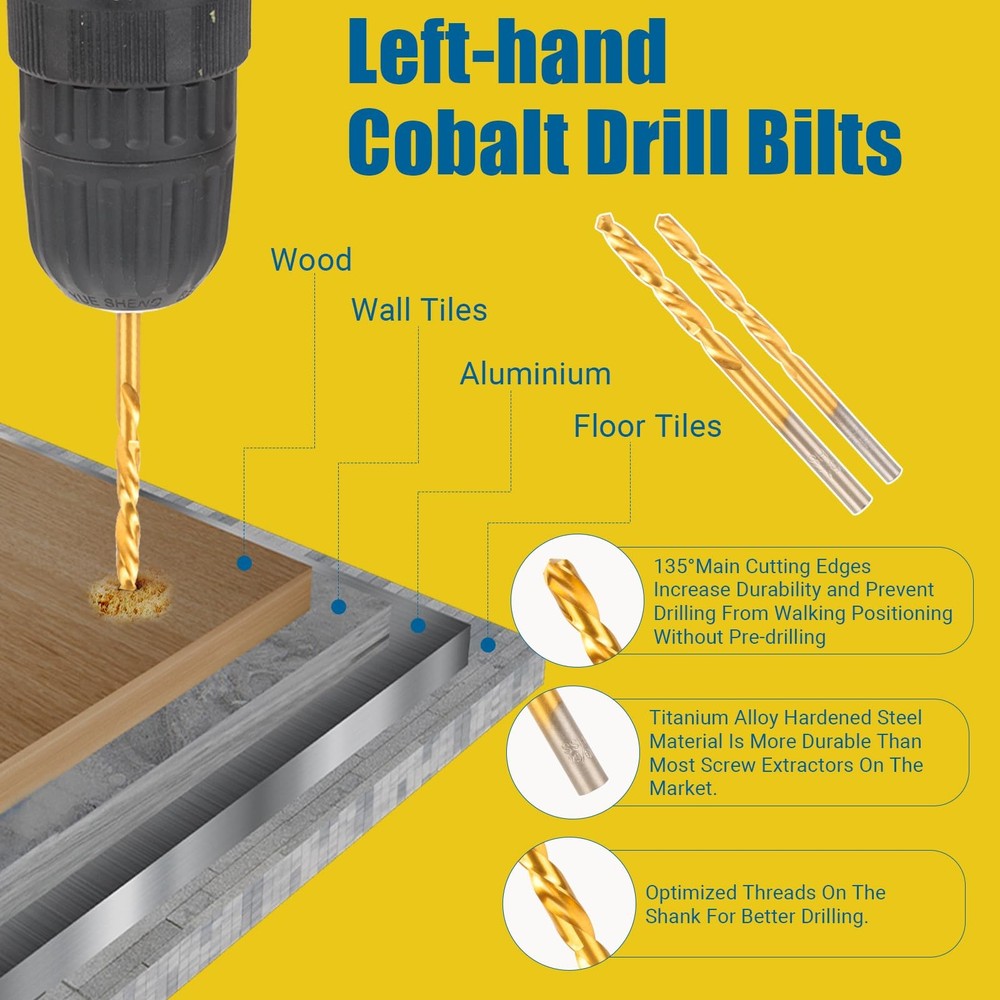 Left-hand
Cobalt Drill Bilts

Wood

Wall Tiles

Aluminium

Floor Tiles

135°Main Cutting Edges Increase Durability and Prevent Drilling From Walking Positioning Without Pre-drilling

Titanium Alloy Hardened Steel Material Is More Durable Than Most Screw Extractors On The Market.

Optimized Threads On The Shank For Better Drilling.