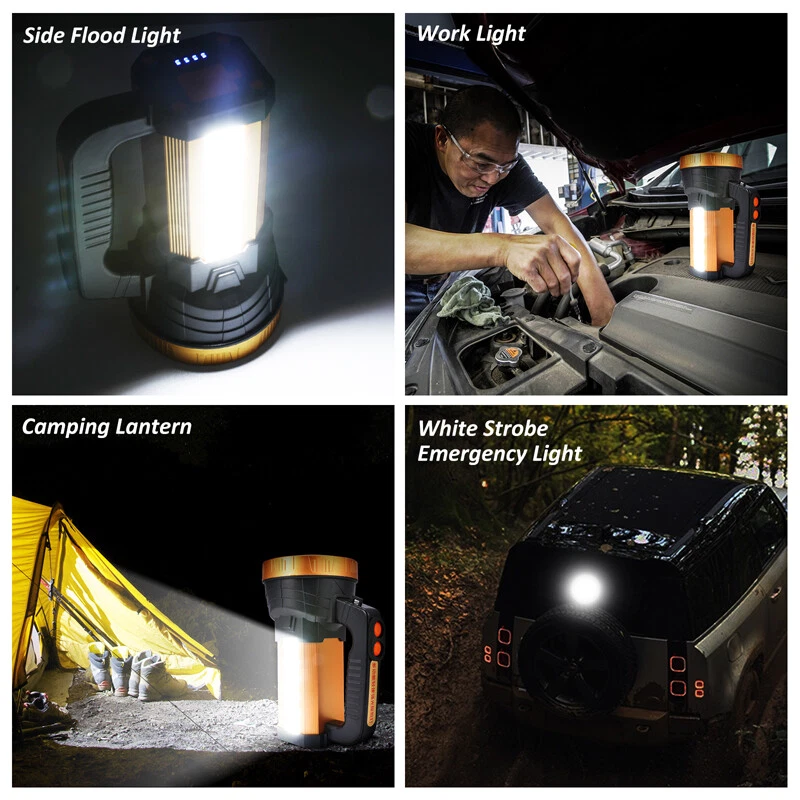 Side Flood Light

Work Light

Camping Lantern

White Strobe
Emergency Light