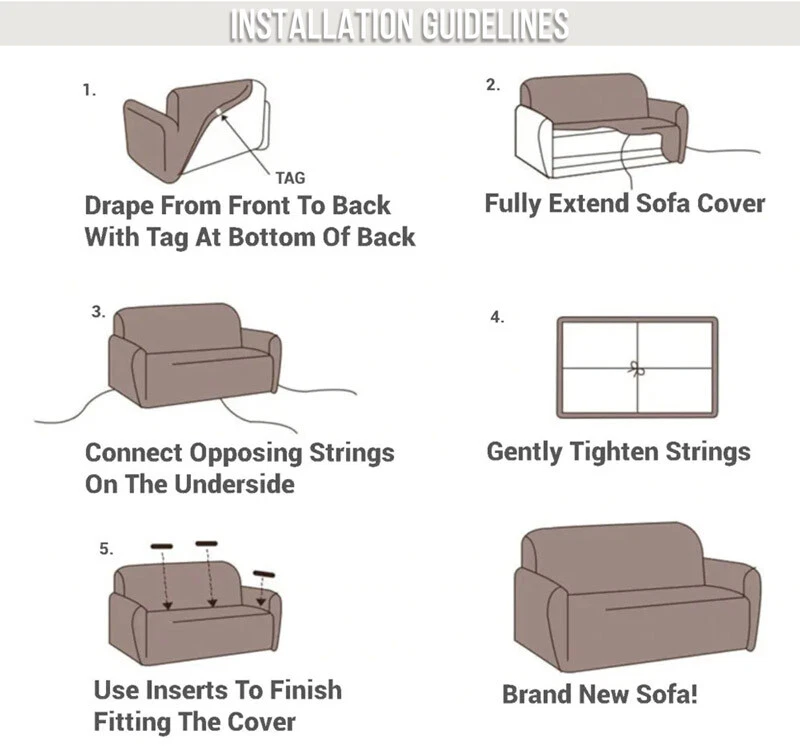 INSTALLATION GUIDELINES

1.

TAG

Drape From Front To Back With Tag At Bottom Of Back

2.

Fully Extend Sofa Cover

3.

Connect Opposing Strings On The Underside

4.

Gently Tighten Strings

5.

Use Inserts To Finish Fitting The Cover

Brand New Sofa!