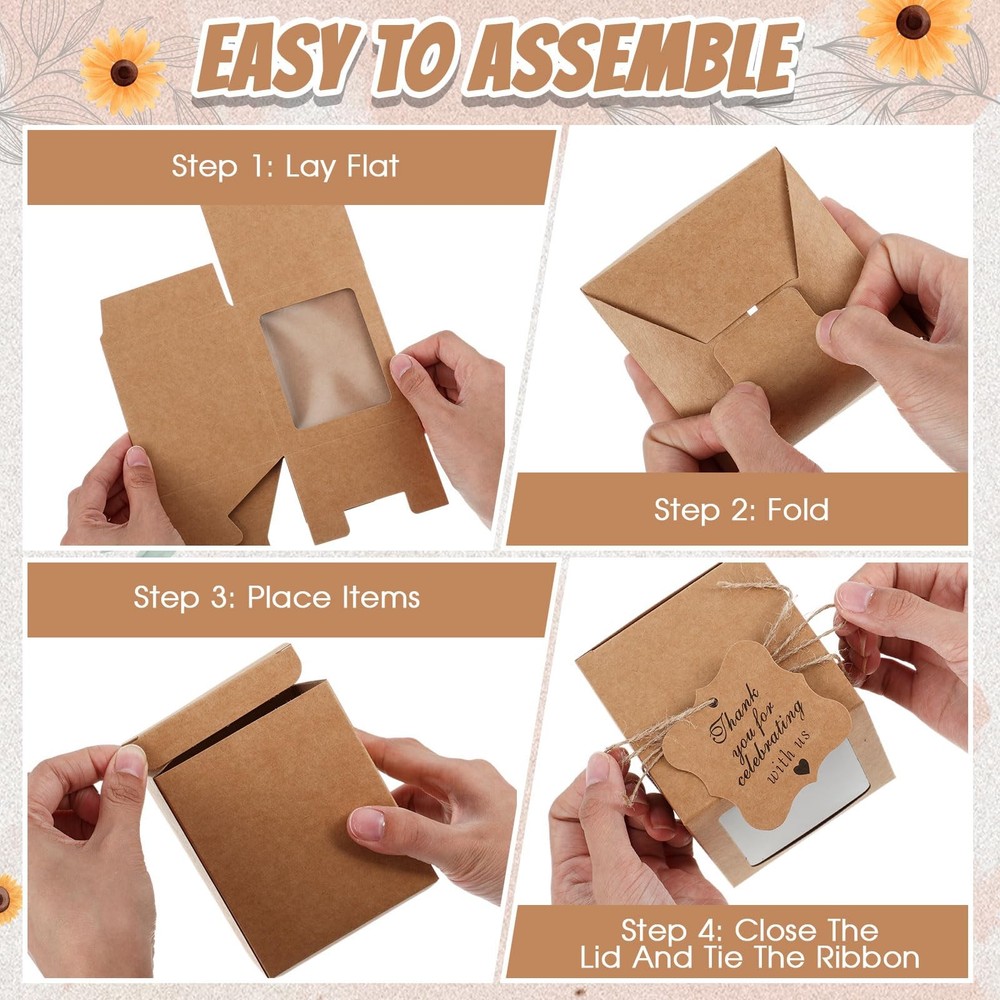 EASY TO ASSEMBLE

Step 1: Lay Flat

Step 2: Fold

Step 3: Place Items

Thank you for celebrating with us

Step 4: Close The Lid And Tie The Ribbon