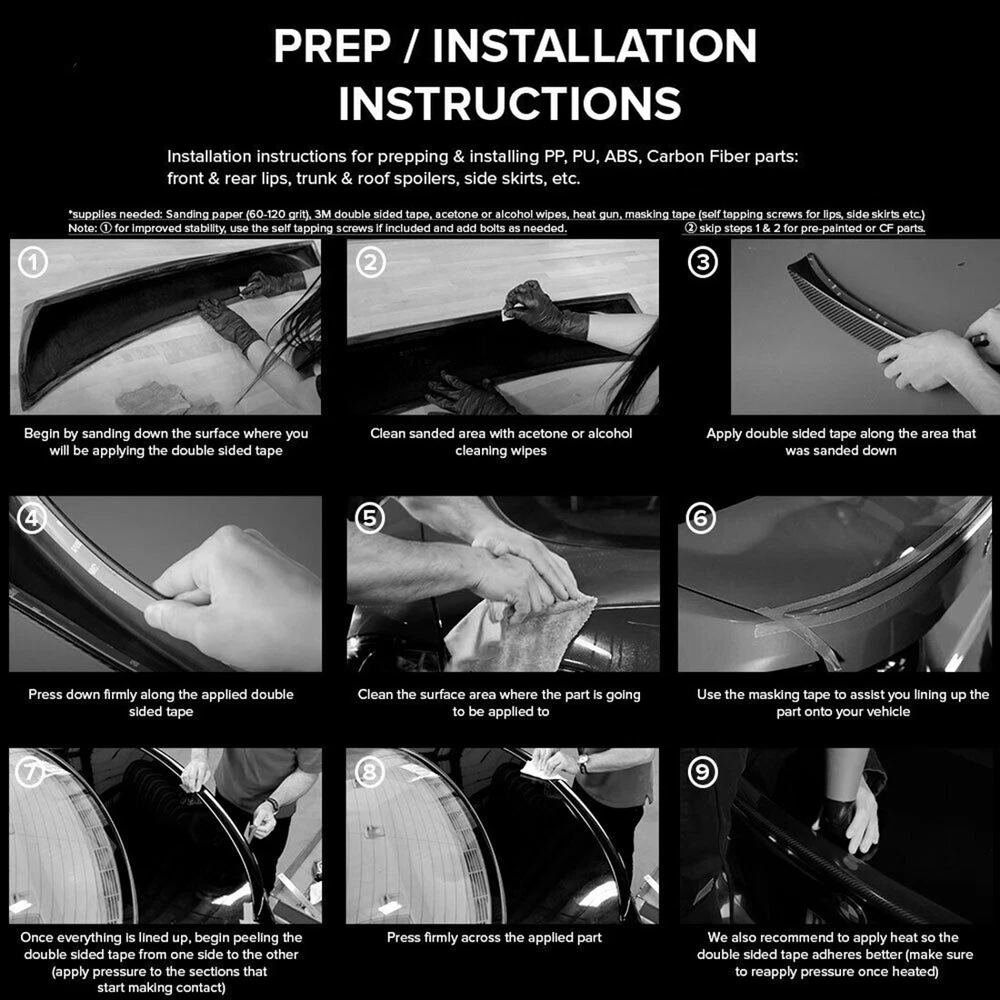 PREP / INSTALLATION INSTRUCTIONS

Installation instructions for prepping & installing PP, PU, ABS, Carbon Fiber parts: front & rear lips, trunk & roof spoilers, side skirts, etc.

*supplies needed: Sanding paper (60-120 grit), 3M double sided tape, acetone or alcohol wipes, heat gun, masking tape (self tapping screws for lips, side skirts etc.)
Note: ① for improved stability, use the self tapping screws if included and add bolts as needed. ② skip steps 1 & 2 for pre-painted or CF parts.

1
Begin by sanding down the surface where you will be applying the double sided tape

2
Clean sanded area with acetone or alcohol cleaning wipes

3
Apply double sided tape along the area that was sanded down

4
Press down firmly along the applied double sided tape

5
Clean the surface area where the part is going to be applied to

6
Use the masking tape to assist you lining up the part onto your vehicle

7
Once everything is lined up, begin peeling the double sided tape from one side to the other (apply pressure to the sections that start making contact)

8
Press firmly across the applied part

9
We also recommend to apply heat so the double sided tape adheres better (make sure to reapply pressure once heated)