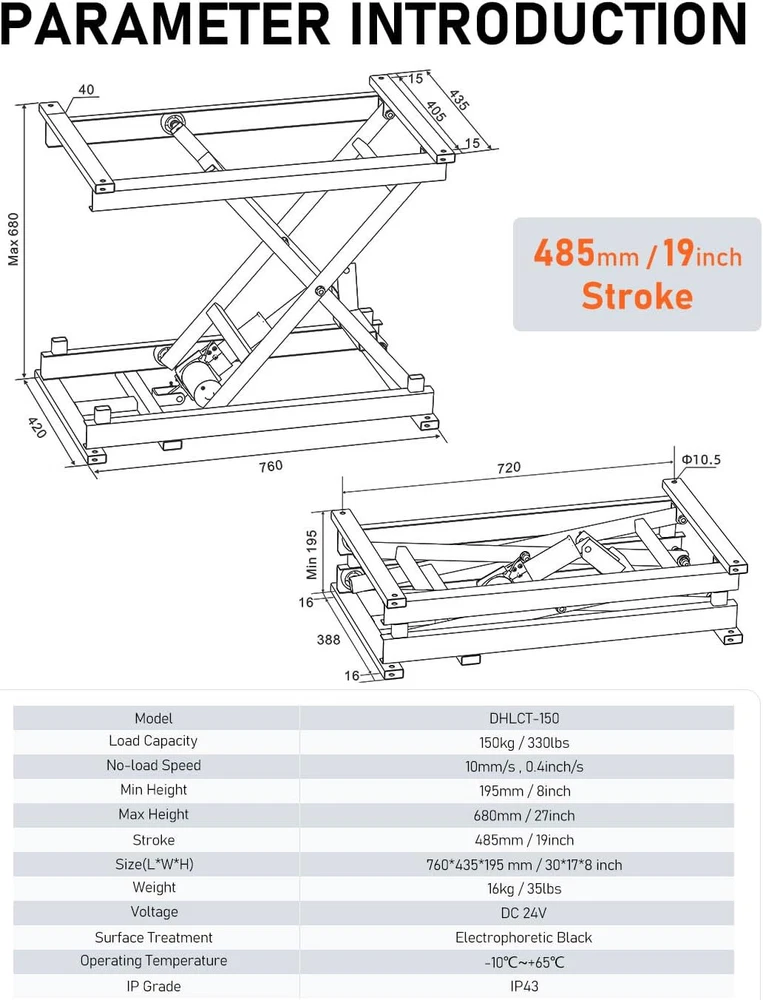 PARAMETER INTRODUCTION

40
15
435
405
15
Max 680
420
760

485mm / 19inch
Stroke

720
Φ10.5
Min 195
16
388
16

| Model | DHLCT-150 |
|---|---|
| Load Capacity | 150kg / 330lbs |
| No-load Speed | 10mm/s , 0.4inch/s |
| Min Height | 195mm / 8inch |
| Max Height | 680mm / 27inch |
| Stroke | 485mm / 19inch |
| Size(L*W*H) | 760*435*195 mm / 30*17*8 inch |
| Weight | 16kg / 35lbs |
| Voltage | DC 24V |
| Surface Treatment | Electrophoretic Black |
| Operating Temperature | -10℃~+65℃ |
| IP Grade | IP43 |