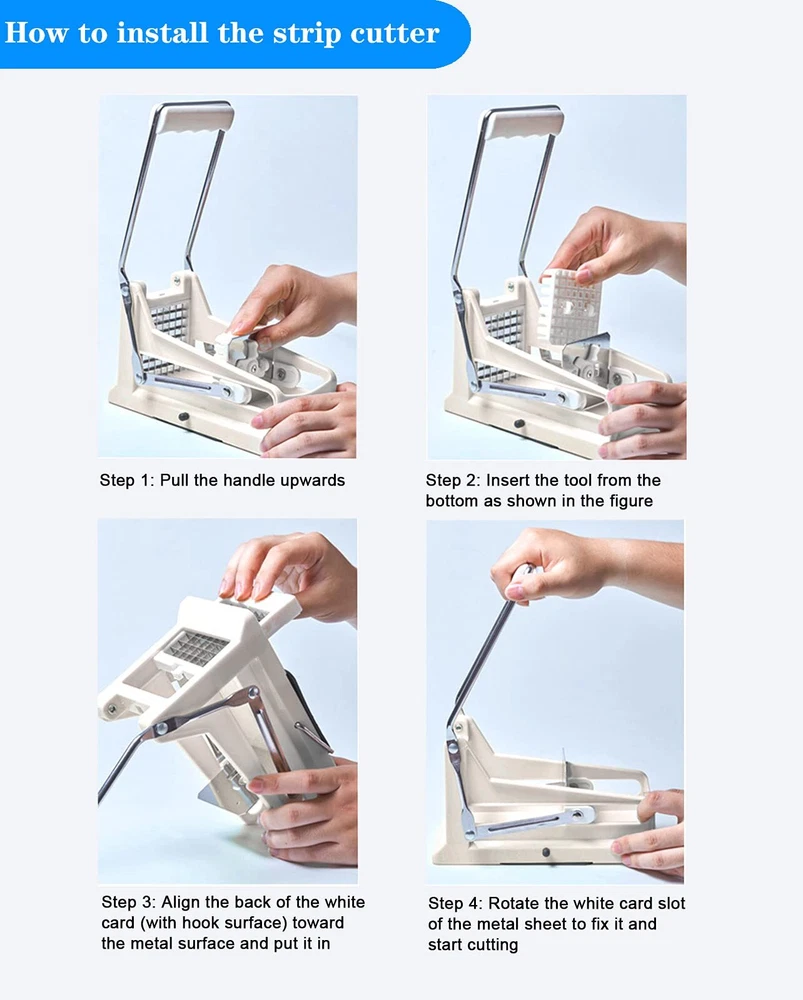 How to install the strip cutter

Step 1: Pull the handle upwards

Step 2: Insert the tool from the bottom as shown in the figure

Step 3: Align the back of the white card (with hook surface) toward the metal surface and put it in

Step 4: Rotate the white card slot of the metal sheet to fix it and start cutting