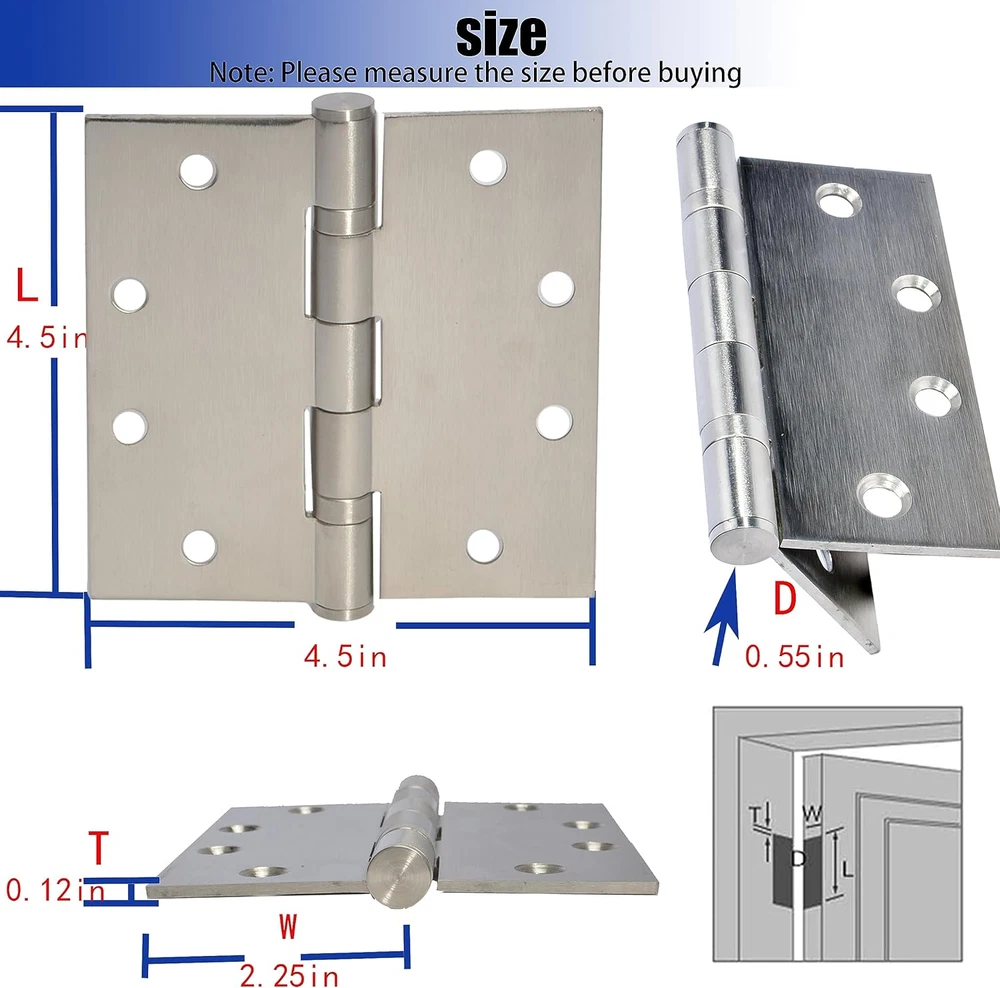 size
Note: Please measure the size before buying

L
4.5in

4.5in

D
0.55in

T
0.12in

W
2.25in

T
W
D
L