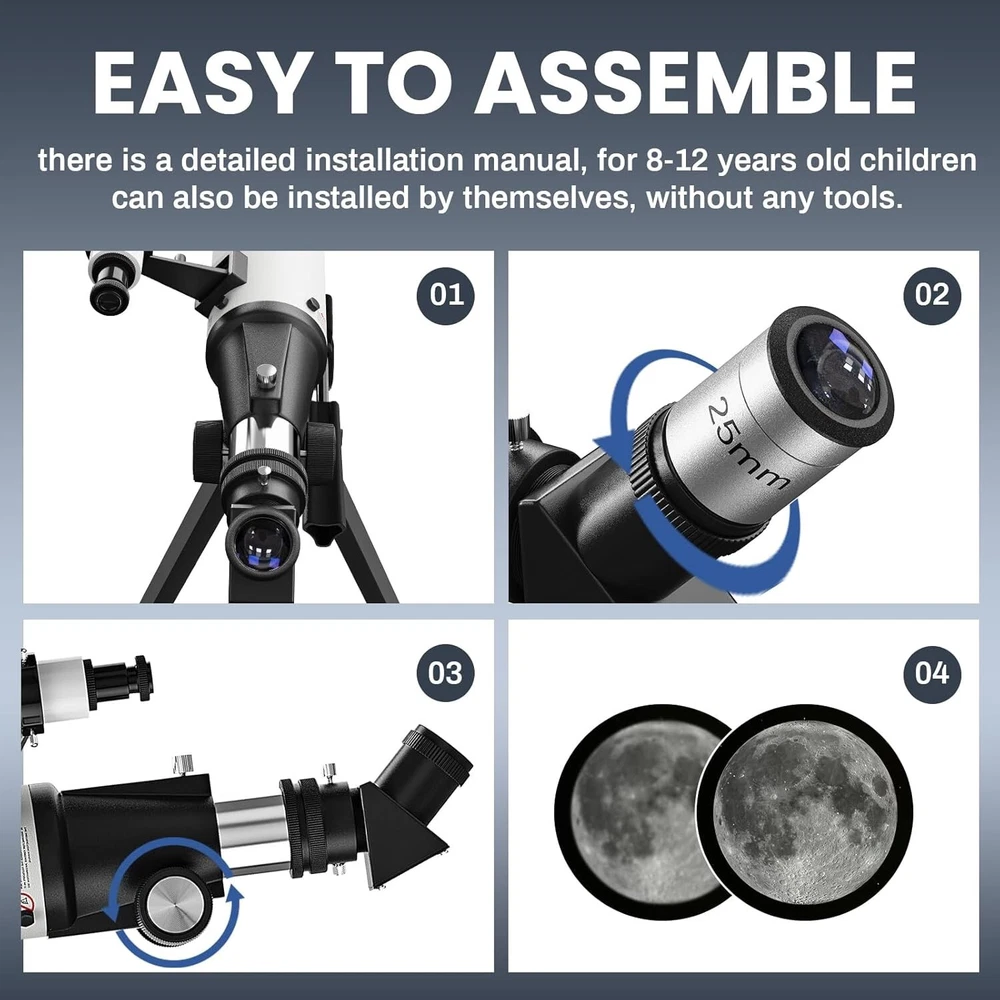 EASY TO ASSEMBLE

there is a detailed installation manual, for 8-12 years old children can also be installed by themselves, without any tools.

01

02

25mm

03

04