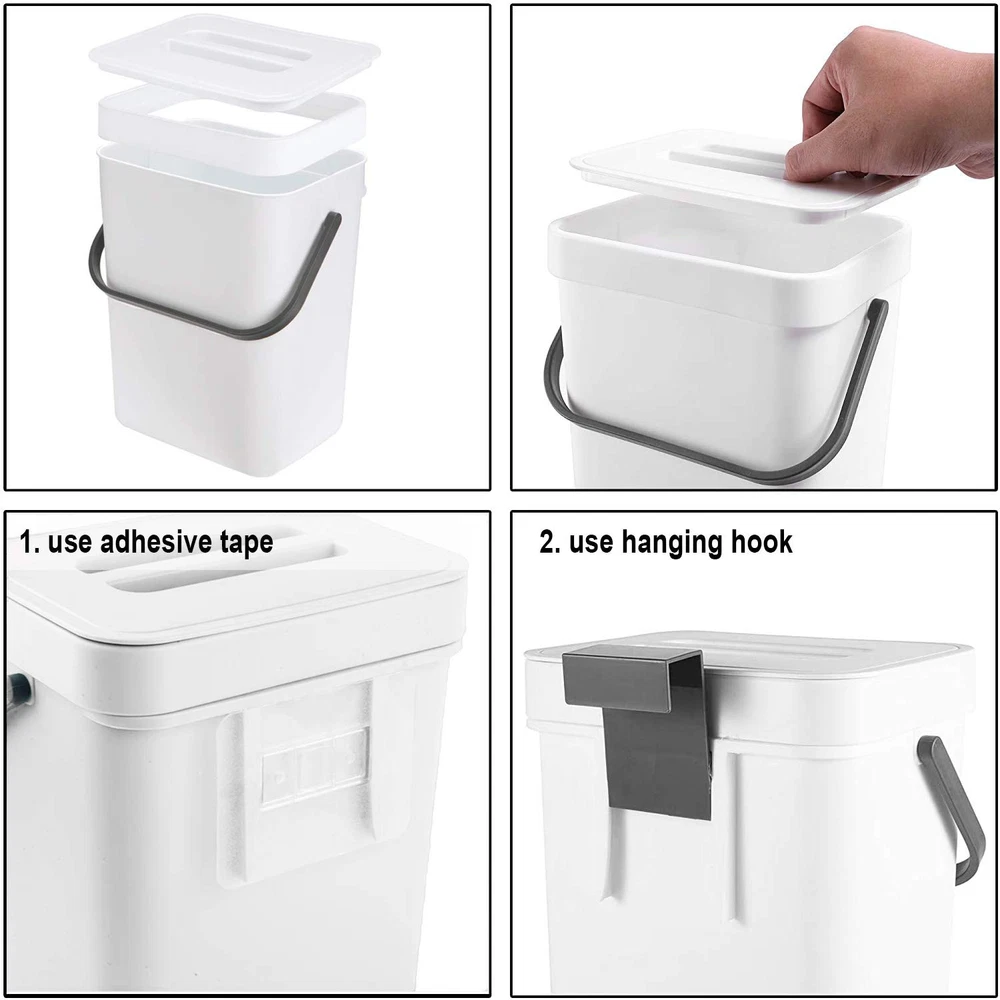 1. use adhesive tape

2. use hanging hook