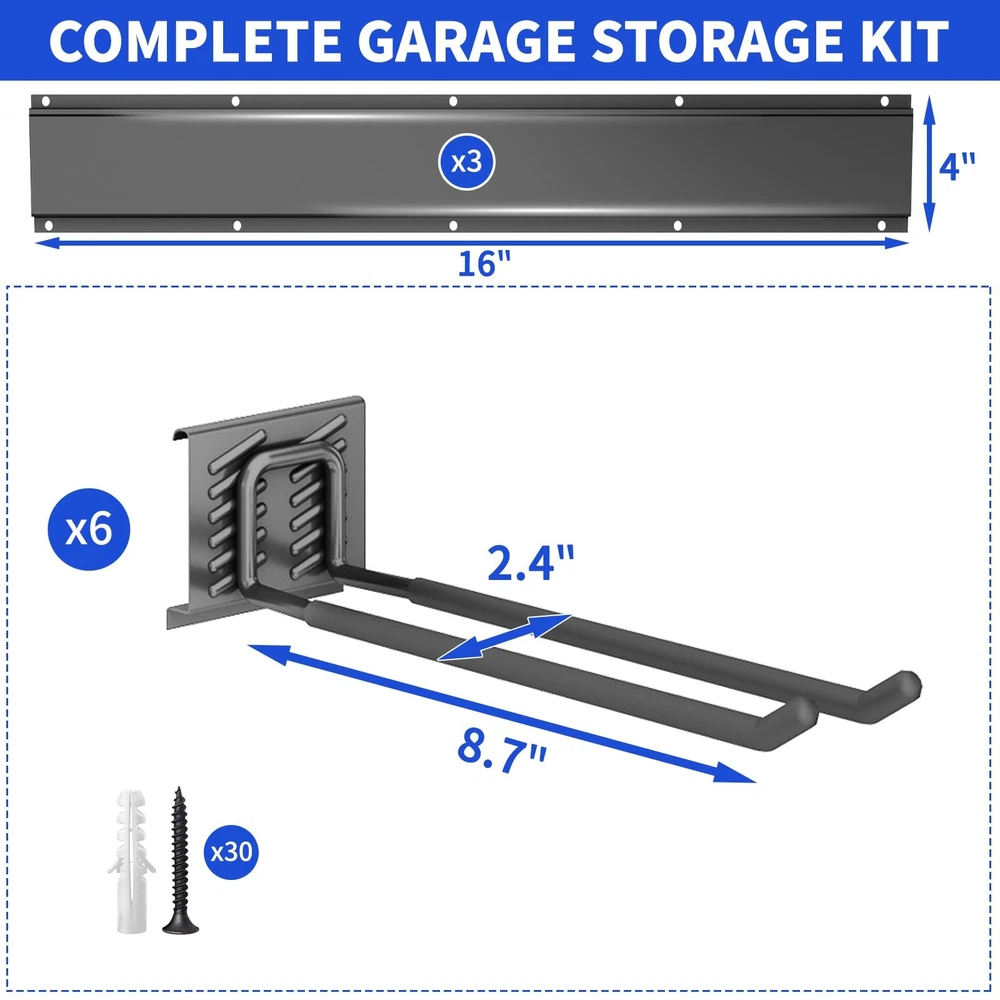 COMPLETE GARAGE STORAGE KIT

x3

4"

16"

x6

2.4"

8.7"

x30