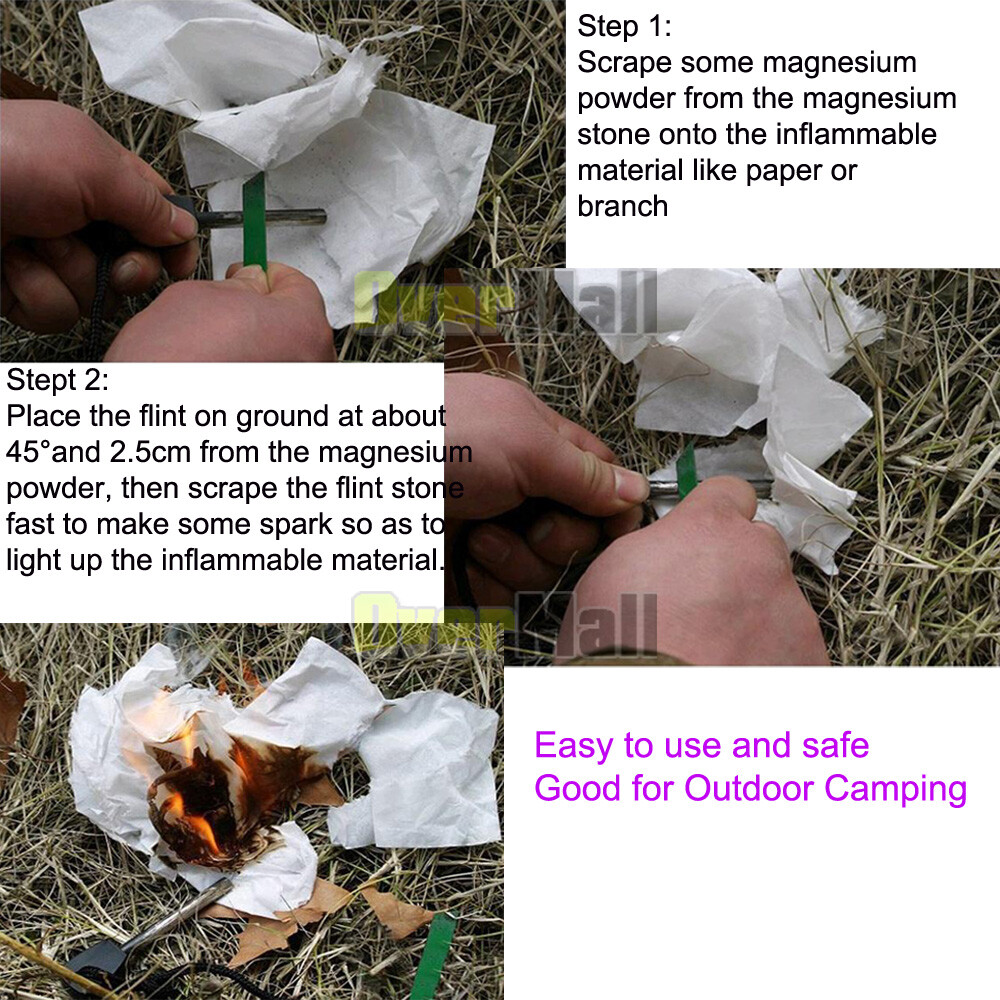 Step 1:
Scrape some magnesium powder from the magnesium stone onto the inflammable material like paper or branch

OverMall

Stept 2:
Place the flint on ground at about 45°and 2.5cm from the magnesium powder, then scrape the flint stone fast to make some spark so as to light up the inflammable material.

OverMall

Easy to use and safe
Good for Outdoor Camping