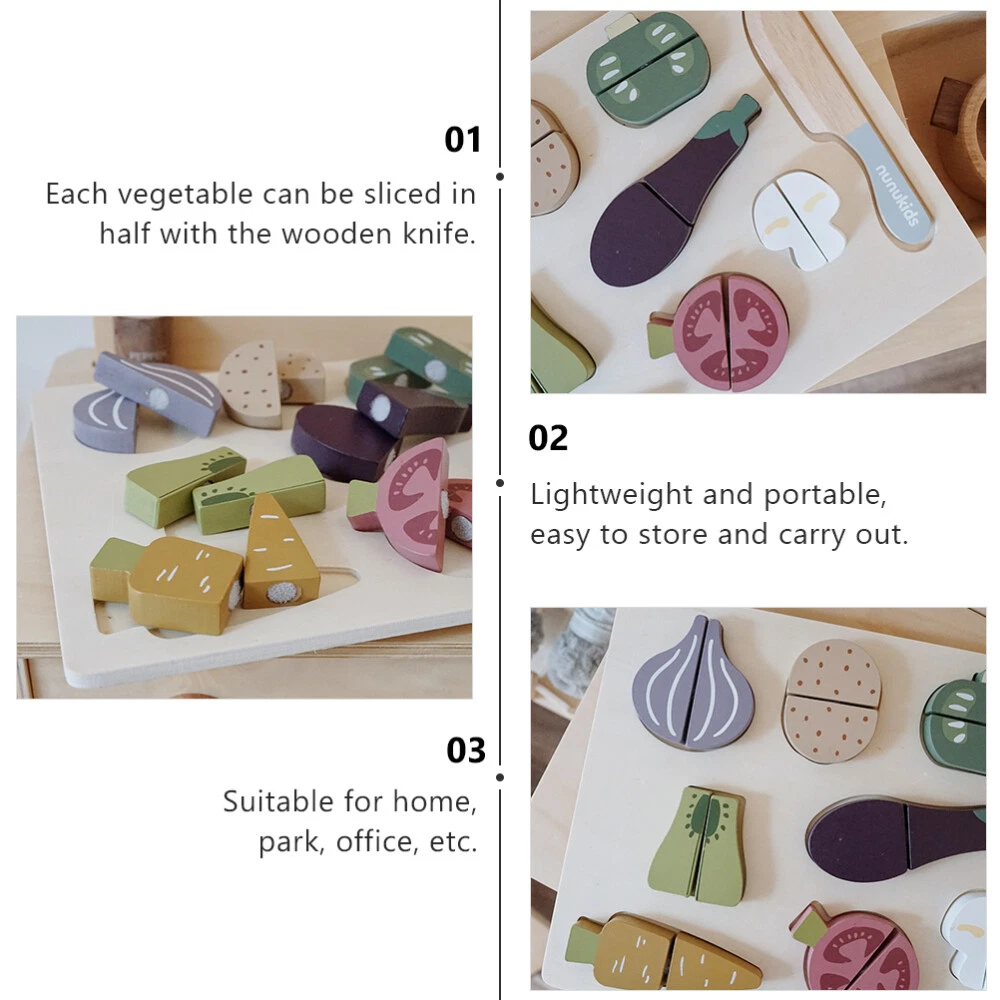 01

Each vegetable can be sliced in half with the wooden knife.

nunukids

02

Lightweight and portable, easy to store and carry out.

03

Suitable for home, park, office, etc.