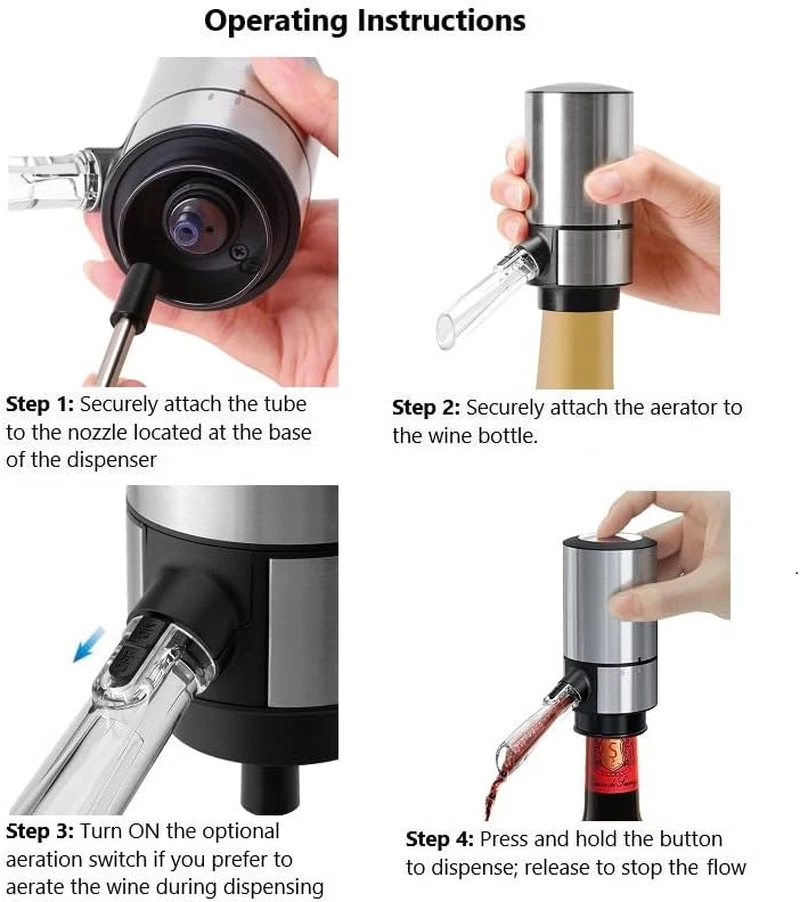 Operating Instructions

Step 1: Securely attach the tube to the nozzle located at the base of the dispenser

Step 2: Securely attach the aerator to the wine bottle.

Step 3: Turn ON the optional aeration switch if you prefer to aerate the wine during dispensing

Step 4: Press and hold the button to dispense; release to stop the flow