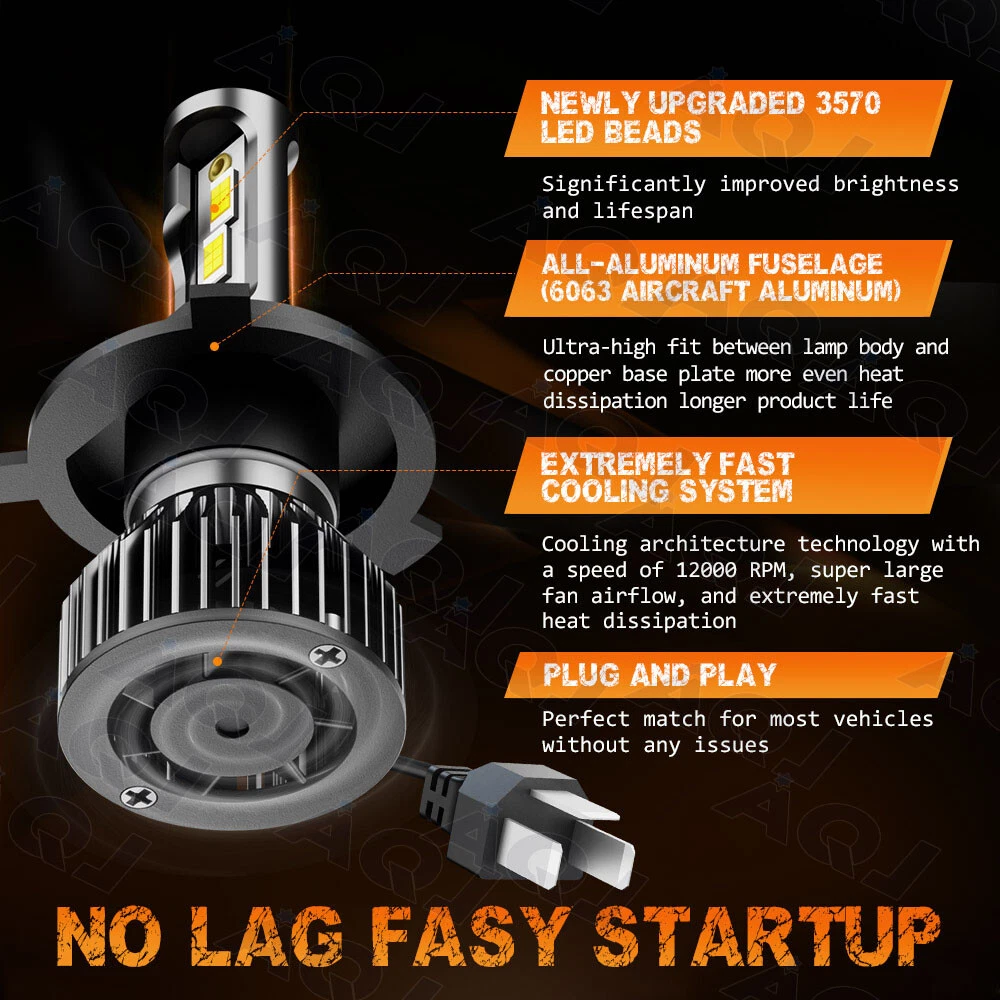 NEWLY UPGRADED 3570 LED BEADS

Significantly improved brightness and lifespan

ALL-ALUMINUM FUSELAGE (6063 AIRCRAFT ALUMINUM)

Ultra-high fit between lamp body and copper base plate more even heat dissipation longer product life

EXTREMELY FAST COOLING SYSTEM

Cooling architecture technology with a speed of 12000 RPM, super large fan airflow, and extremely fast heat dissipation

PLUG AND PLAY

Perfect match for most vehicles without any issues

NO LAG FASY STARTUP