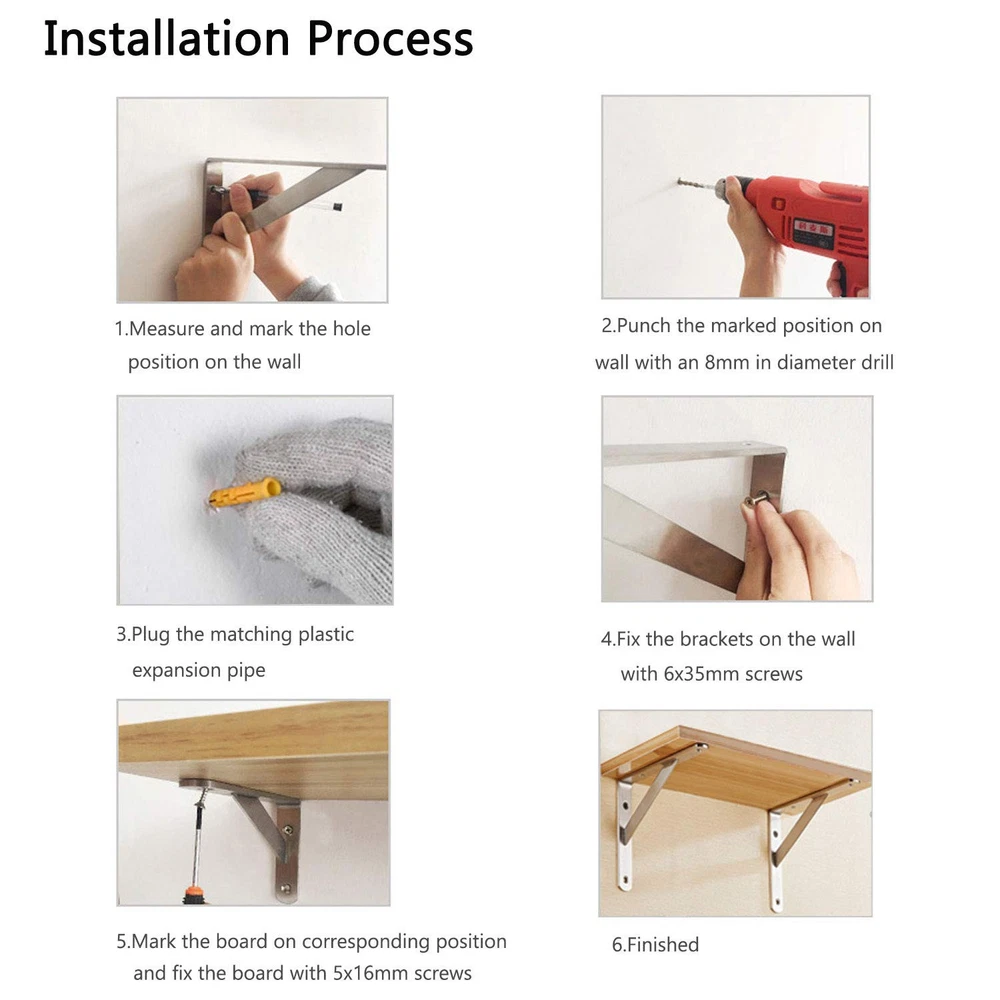 Installation Process

1.Measure and mark the hole position on the wall

2.Punch the marked position on wall with an 8mm in diameter drill

3.Plug the matching plastic expansion pipe

4.Fix the brackets on the wall with 6x35mm screws

5.Mark the board on corresponding position and fix the board with 5x16mm screws

6.Finished