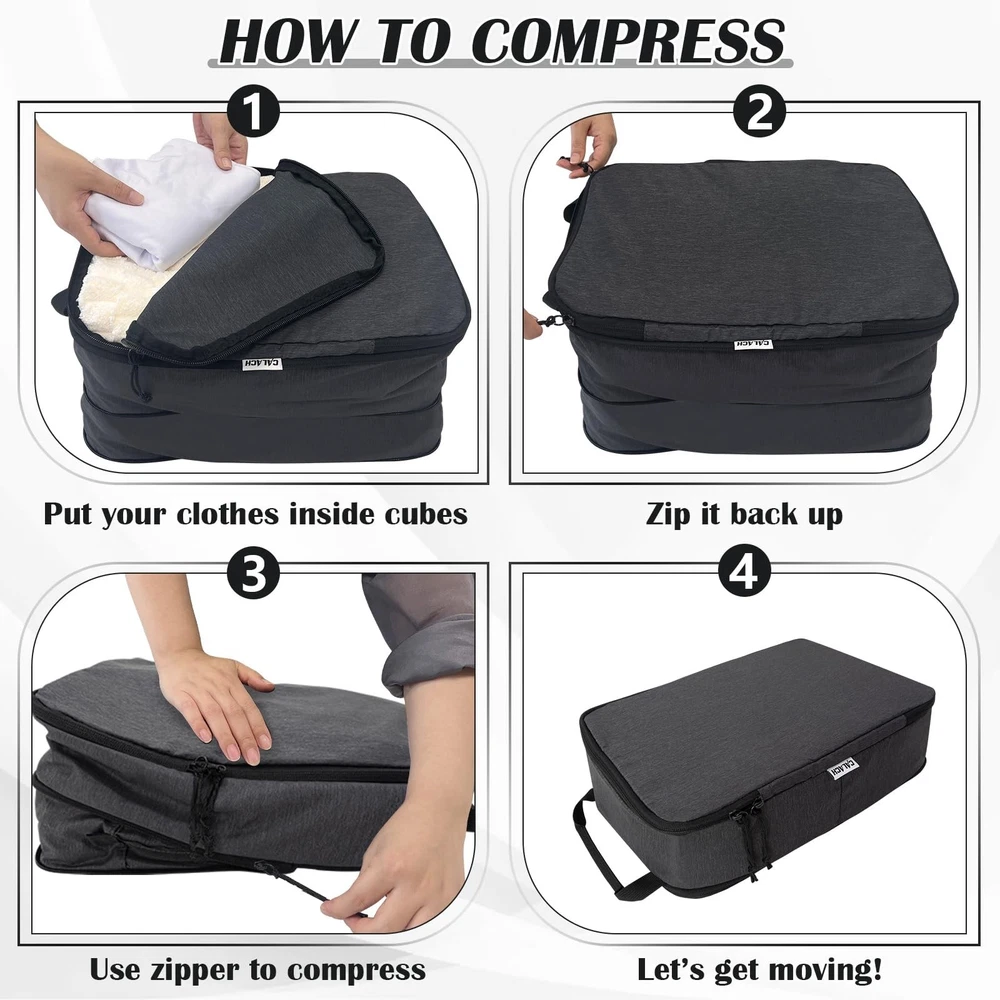 HOW TO COMPRESS

1

CALACH

Put your clothes inside cubes

2

CALACH

Zip it back up

3

Use zipper to compress

4

CALACH

Let's get moving!