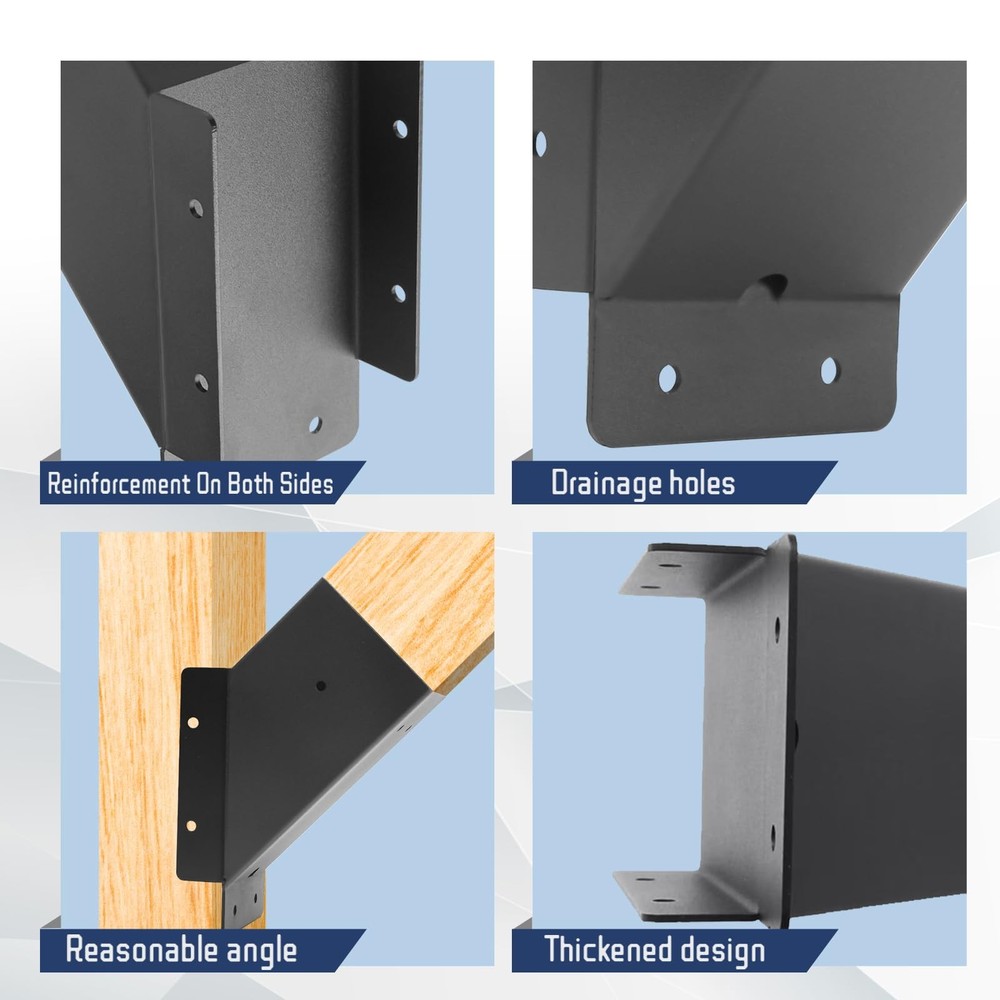 Reinforcement On Both Sides

Drainage holes

Reasonable angle

Thickened design