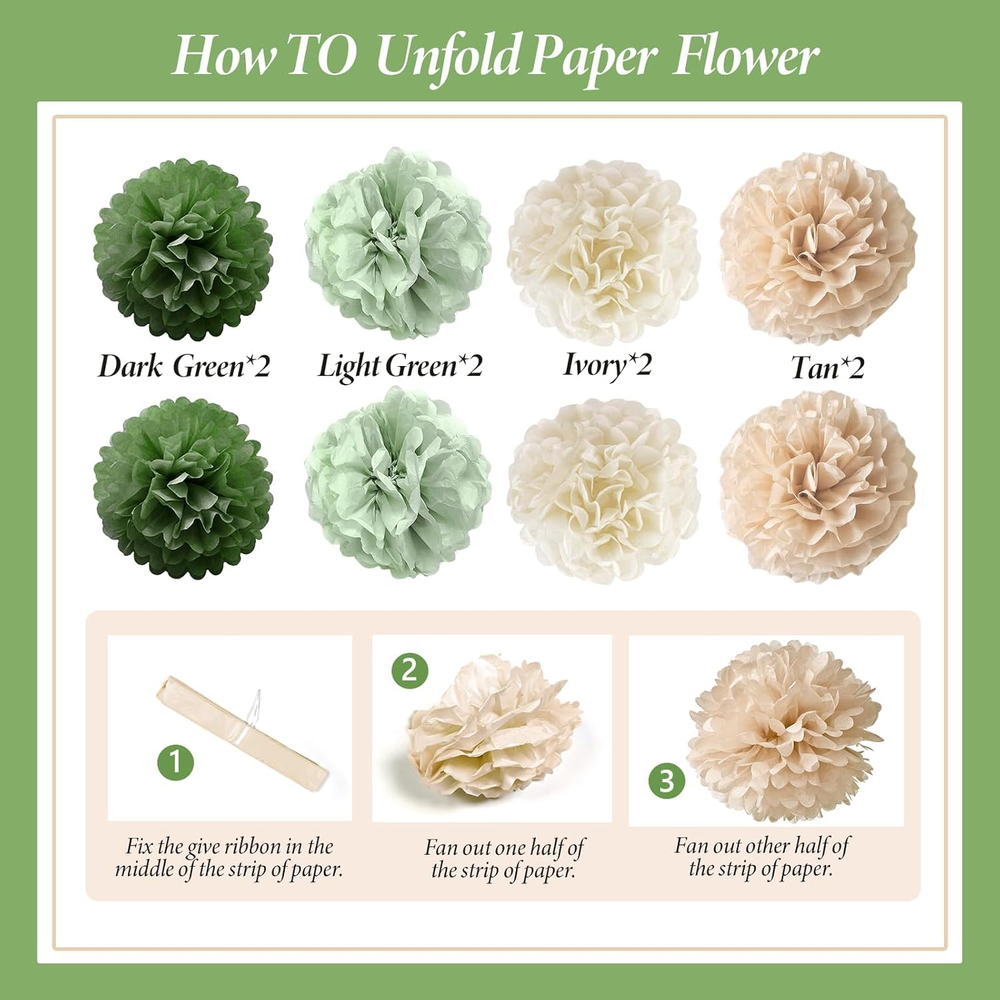 How TO Unfold Paper Flower

Dark Green*2

Light Green*2

Ivory*2

Tan*2

1

Fix the give ribbon in the middle of the strip of paper.

2

Fan out one half of the strip of paper.

3

Fan out other half of the strip of paper.