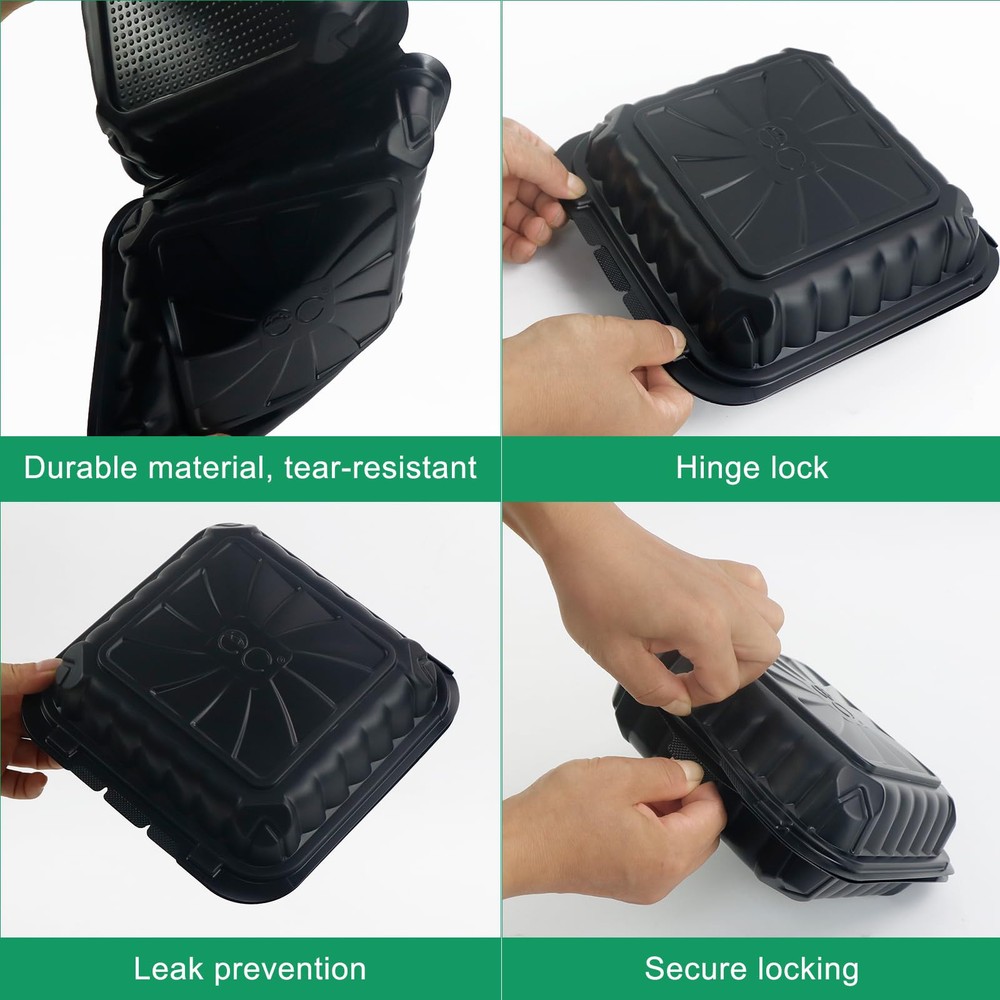 Durable material, tear-resistant

Hinge lock

Leak prevention

Secure locking