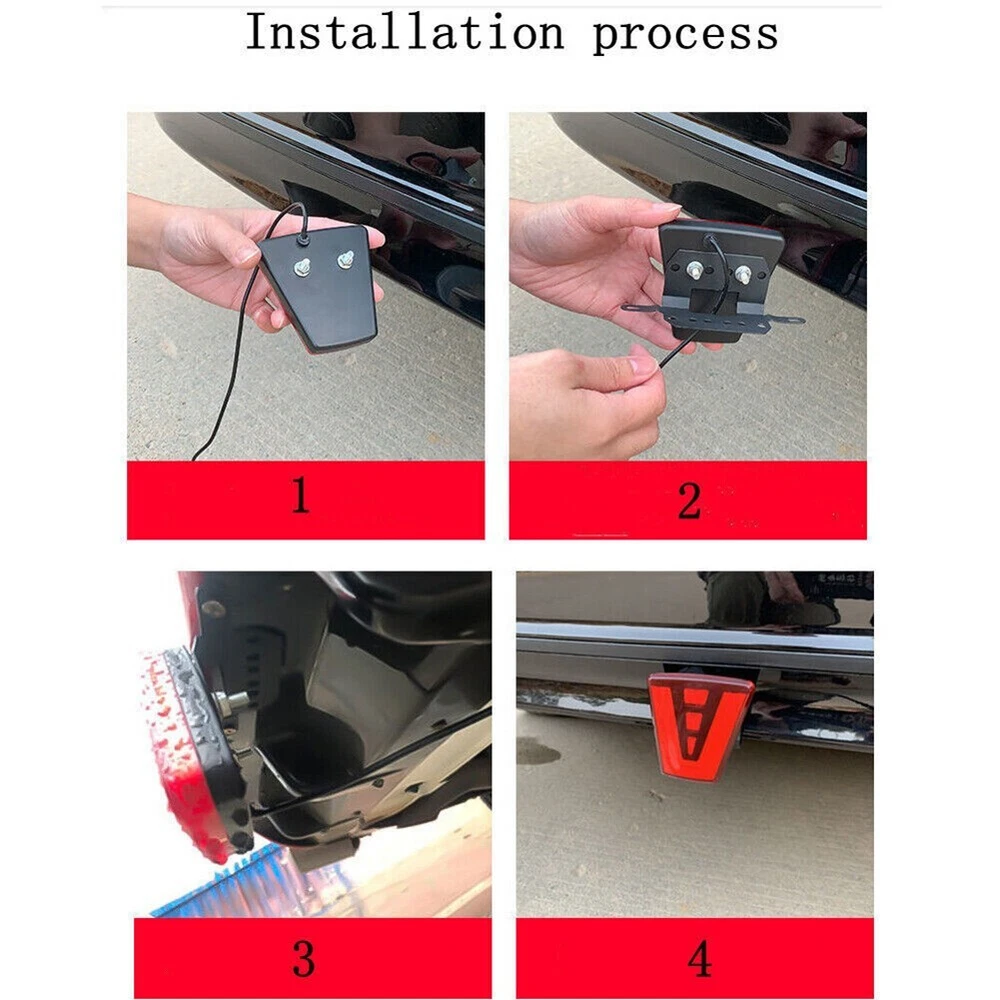 Installation process

1

2

3

4