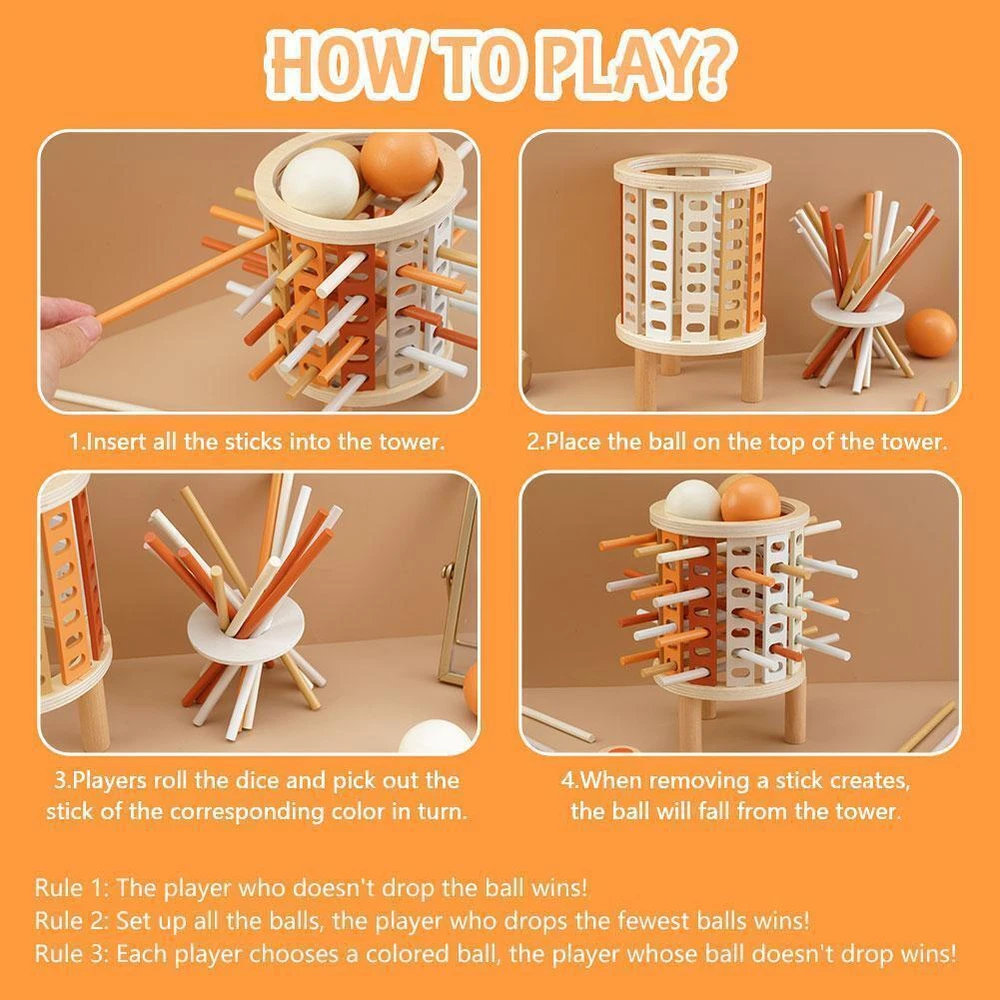 HOW TO PLAY?

1.Insert all the sticks into the tower.

2.Place the ball on the top of the tower.

3.Players roll the dice and pick out the stick of the corresponding color in turn.

4.When removing a stick creates, the ball will fall from the tower.

Rule 1: The player who doesn't drop the ball wins!
Rule 2: Set up all the balls, the player who drops the fewest balls wins!
Rule 3: Each player chooses a colored ball, the player whose ball doesn't drop wins!