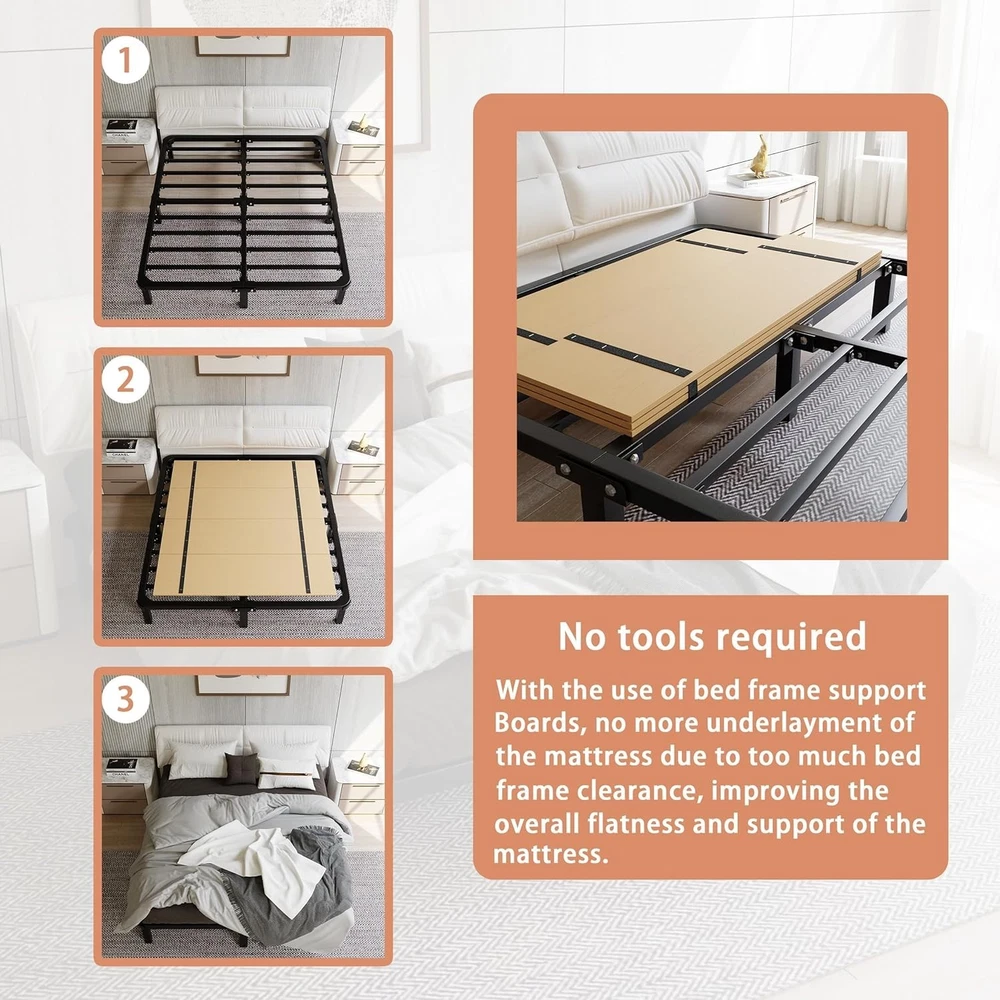 1

2

3

No tools required

With the use of bed frame support Boards, no more underlayment of the mattress due to too much bed frame clearance, improving the overall flatness and support of the mattress.