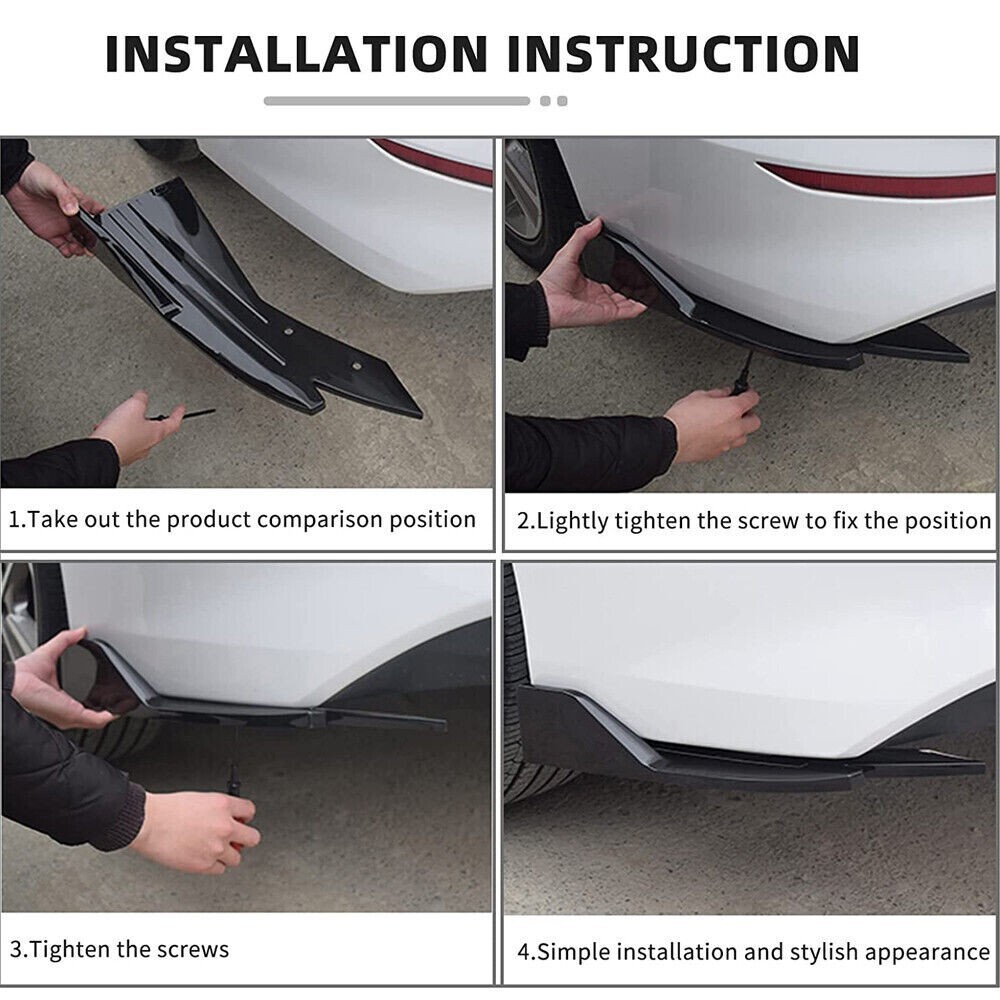 INSTALLATION INSTRUCTION

1.Take out the product comparison position

2.Lightly tighten the screw to fix the position

3.Tighten the screws

4.Simple installation and stylish appearance