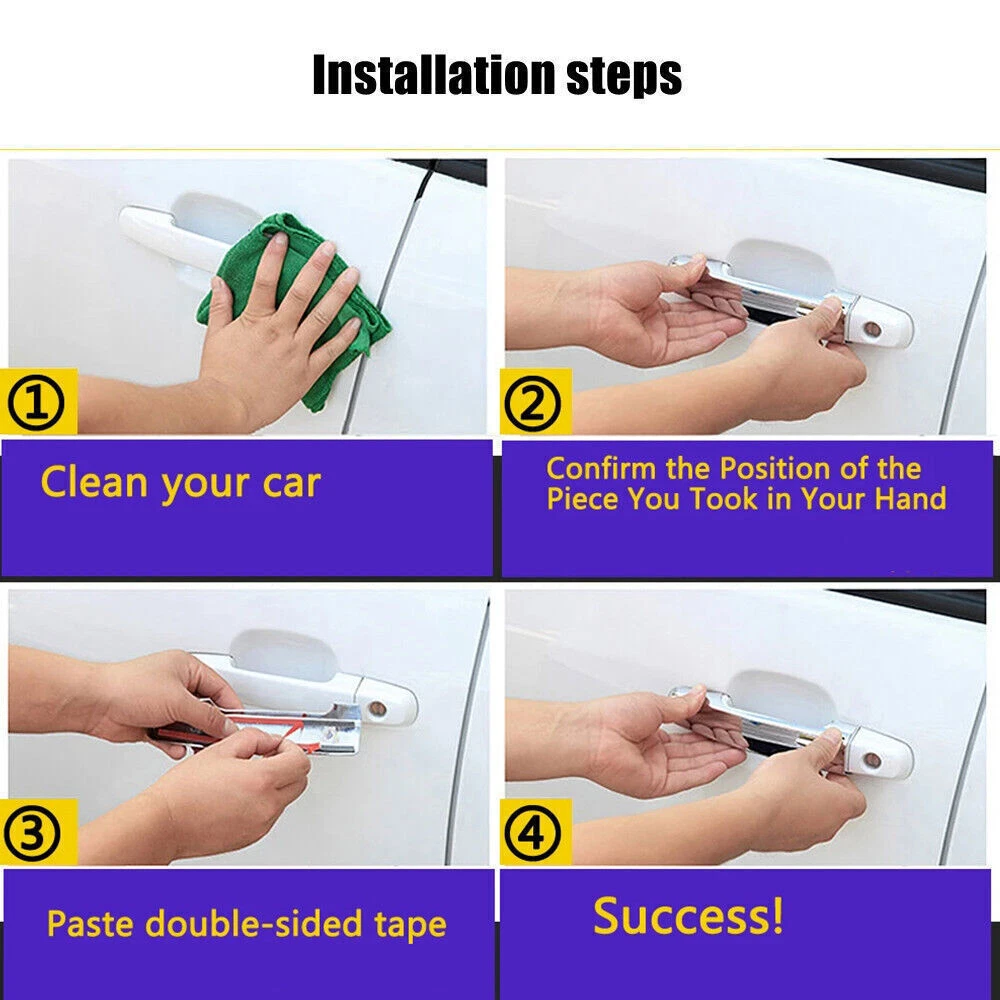 Installation steps

①

Clean your car

②

Confirm the Position of the Piece You Took in Your Hand

③

Paste double-sided tape

④

Success!