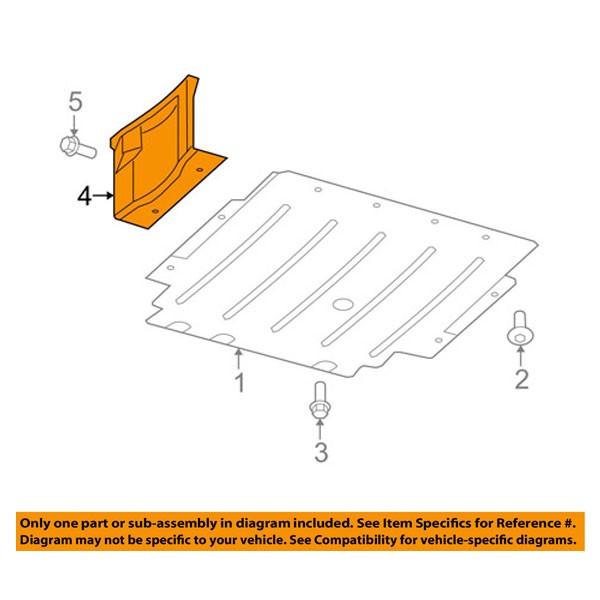 5

4

1

2

3

Only one part or sub-assembly in diagram included. See Item Specifics for Reference #. Diagram may not be specific to your vehicle. See Compatibility for vehicle-specific diagrams.