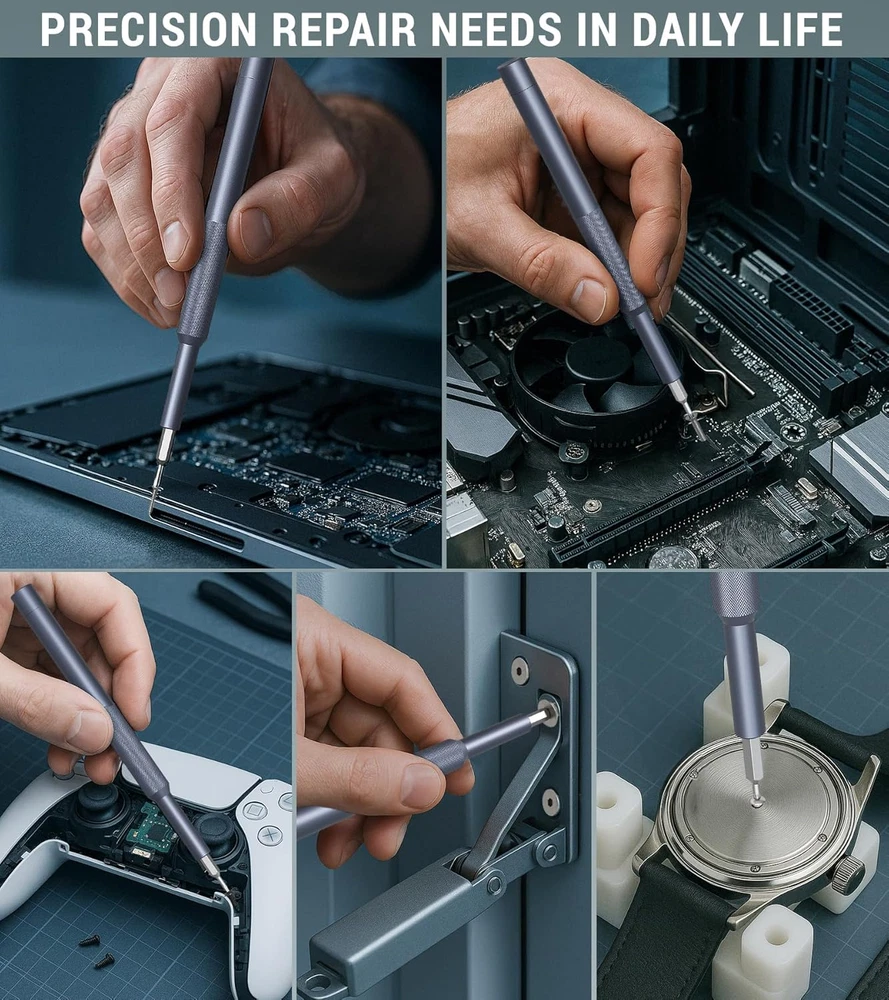 PRECISION REPAIR NEEDS IN DAILY LIFE