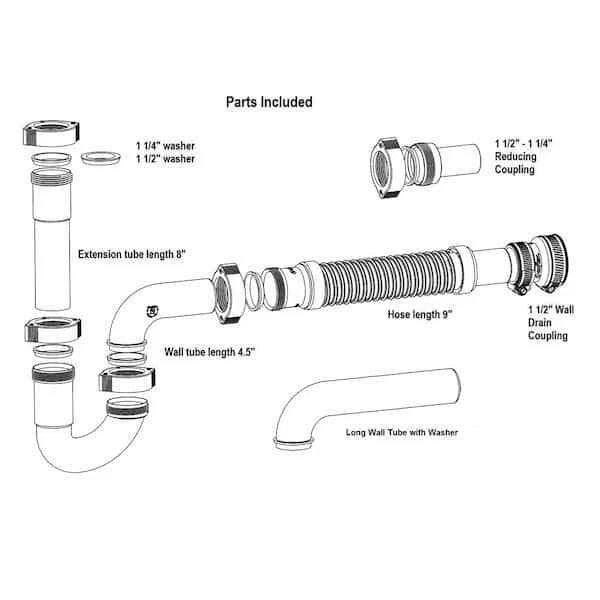 Parts Included

1 1/4" washer
1 1/2" washer

1 1/2" - 1 1/4" Reducing Coupling

Extension tube length 8"

Hose length 9"

1 1/2" Wall Drain Coupling

Wall tube length 4.5"

Long Wall Tube with Washer