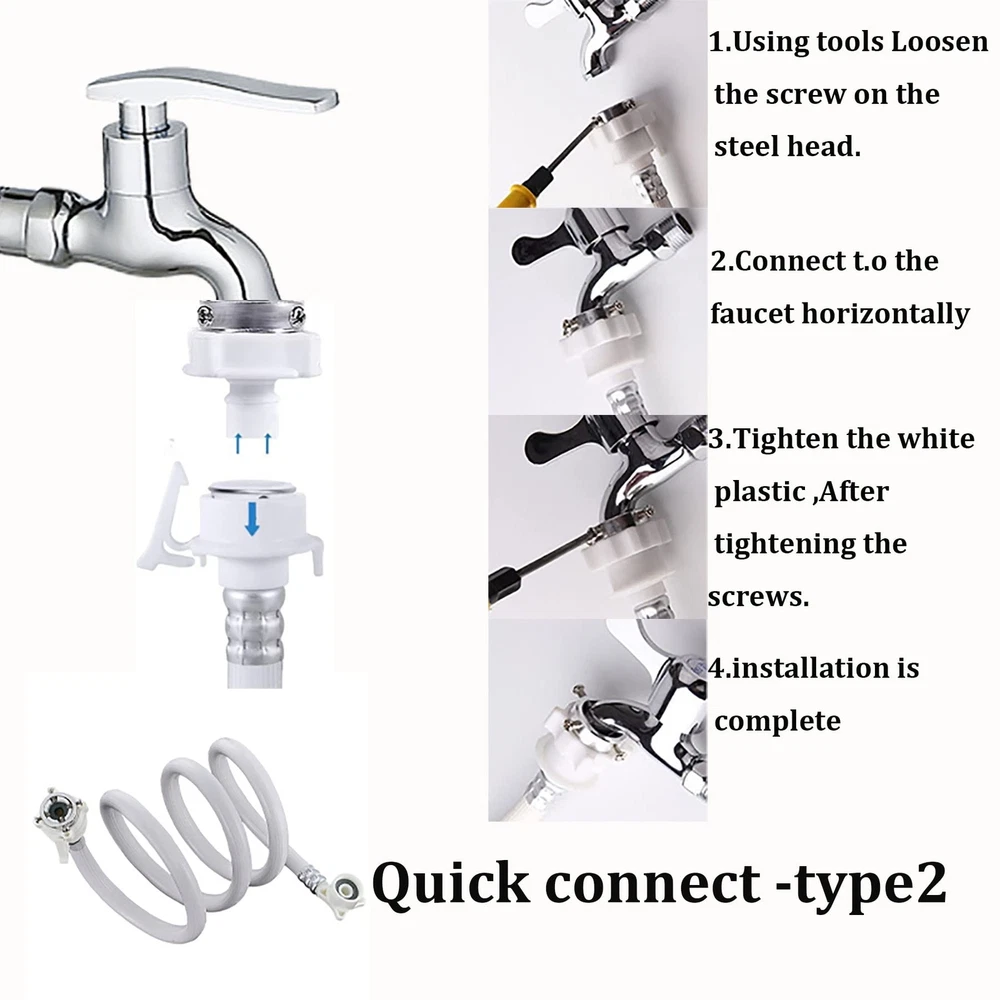 1.Using tools Loosen the screw on the steel head.

2.Connect t.o the faucet horizontally

3.Tighten the white plastic ,After tightening the screws.

4.installation is complete

Quick connect -type2