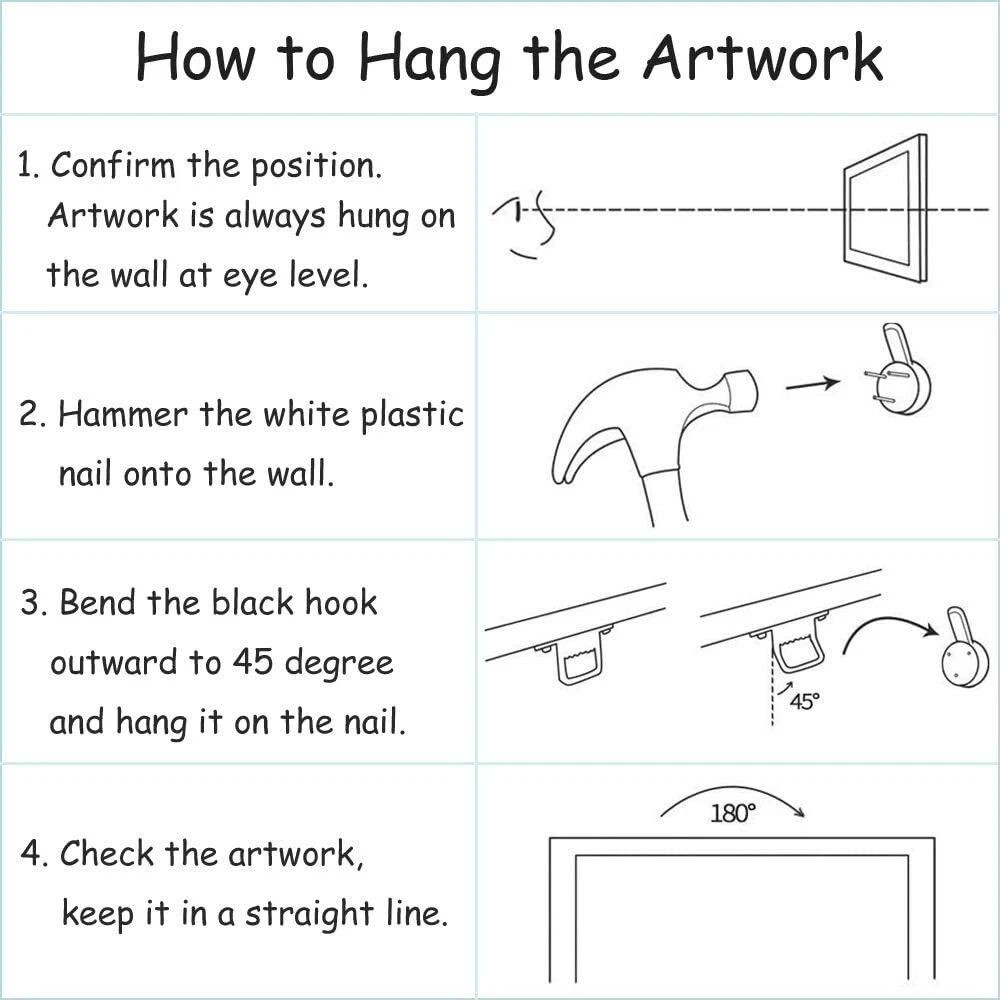 How to Hang the Artwork

1. Confirm the position. Artwork is always hung on the wall at eye level.

2. Hammer the white plastic nail onto the wall.

3. Bend the black hook outward to 45 degree and hang it on the nail.

45°

4. Check the artwork, keep it in a straight line.

180°