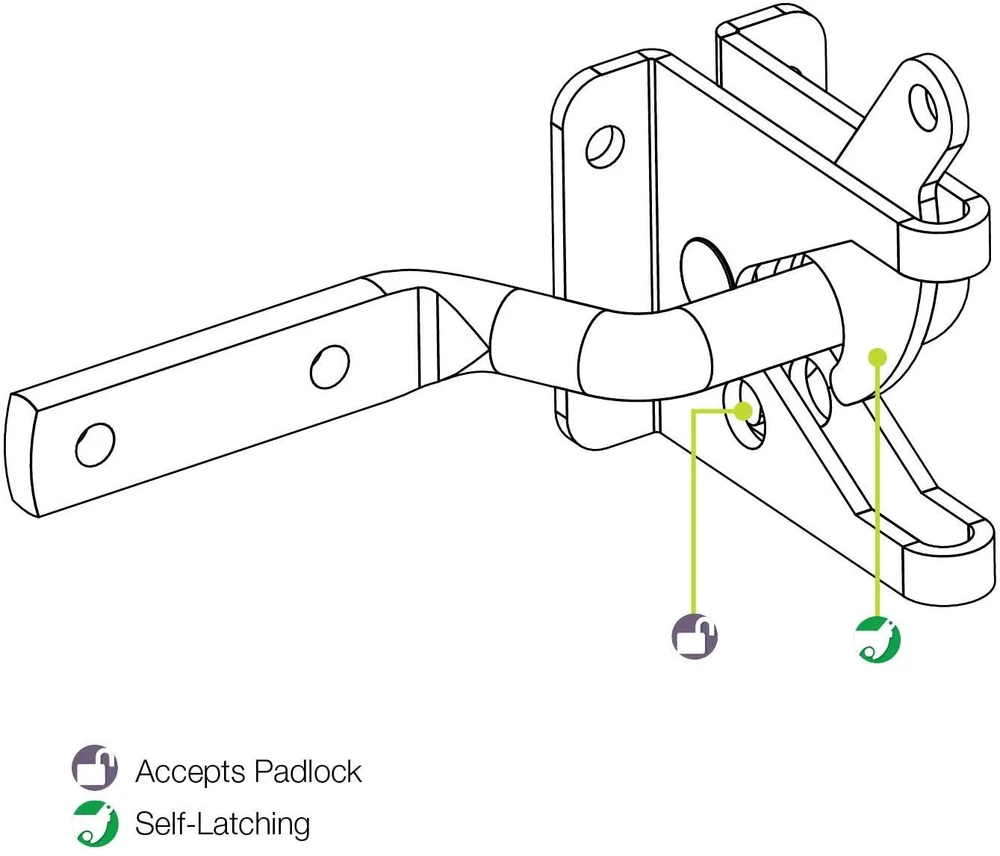 Accepts Padlock
Self-Latching