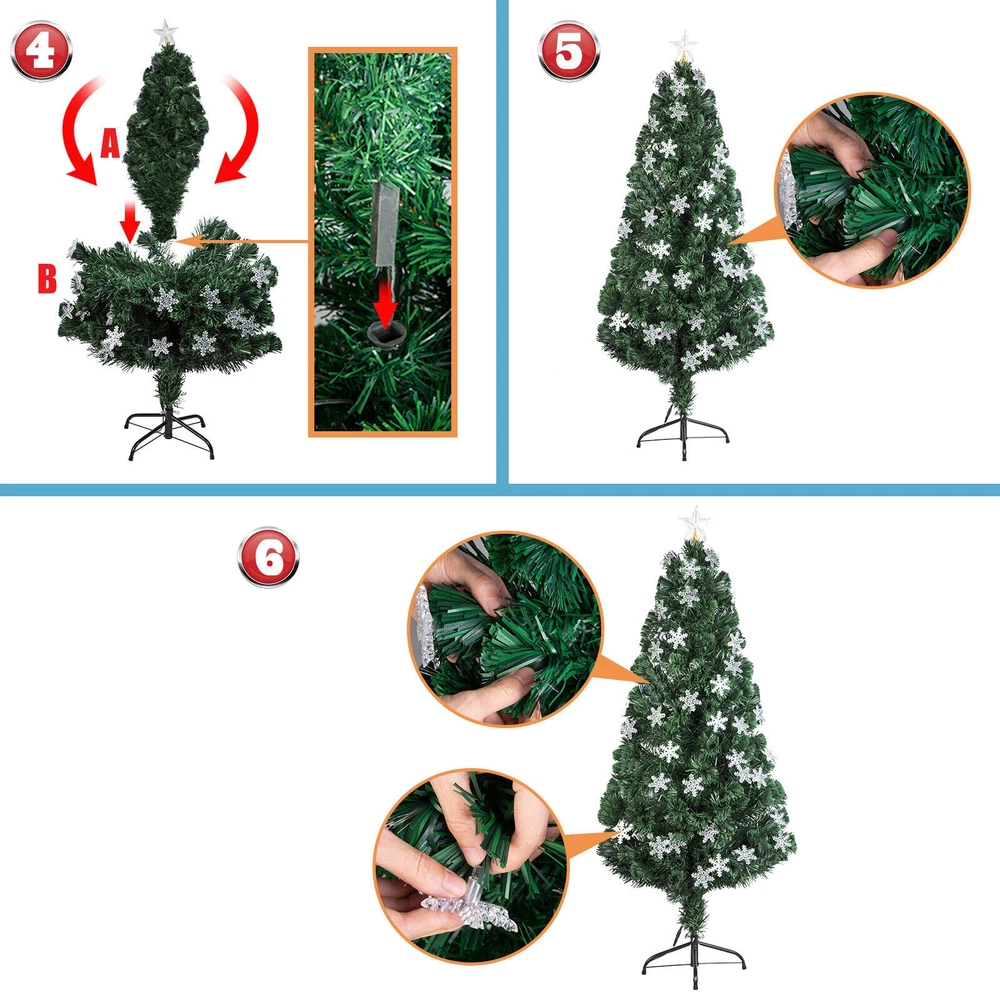 4

A

B

5

6