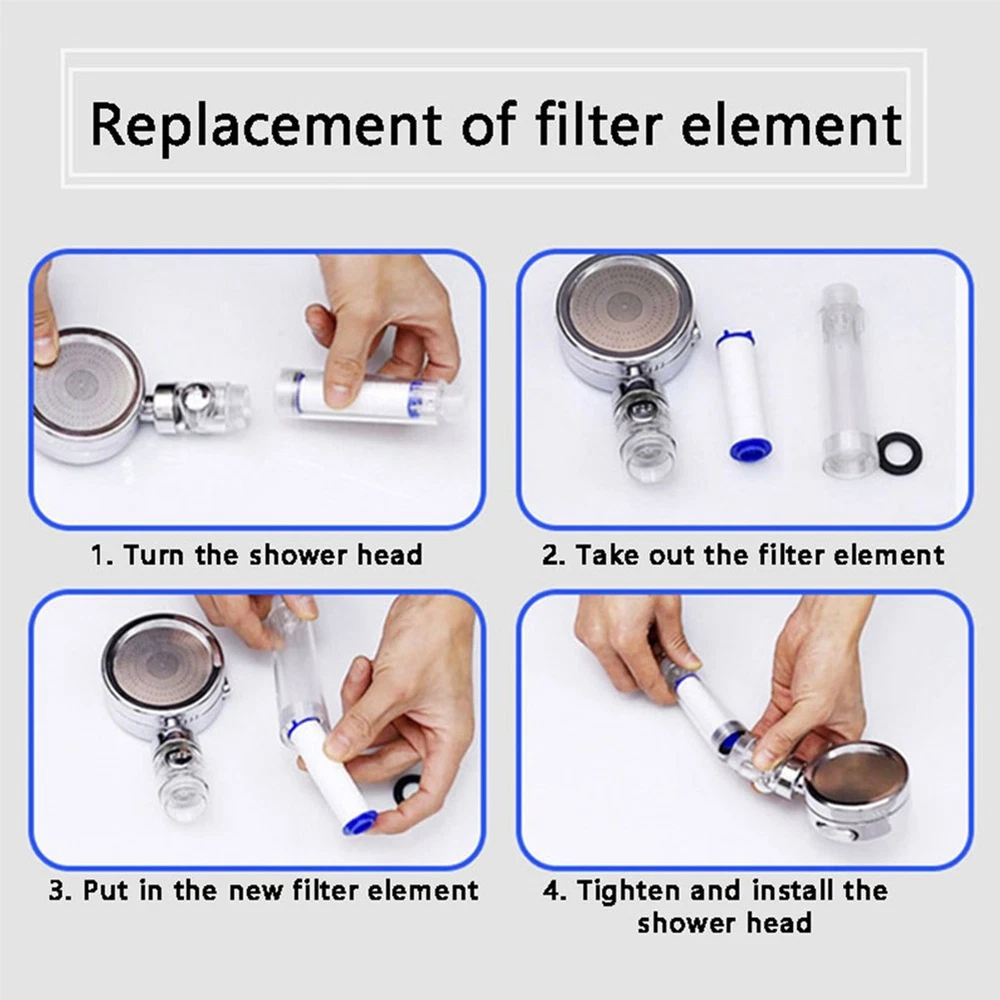 Replacement of filter element

1. Turn the shower head

2. Take out the filter element

3. Put in the new filter element

4. Tighten and install the shower head