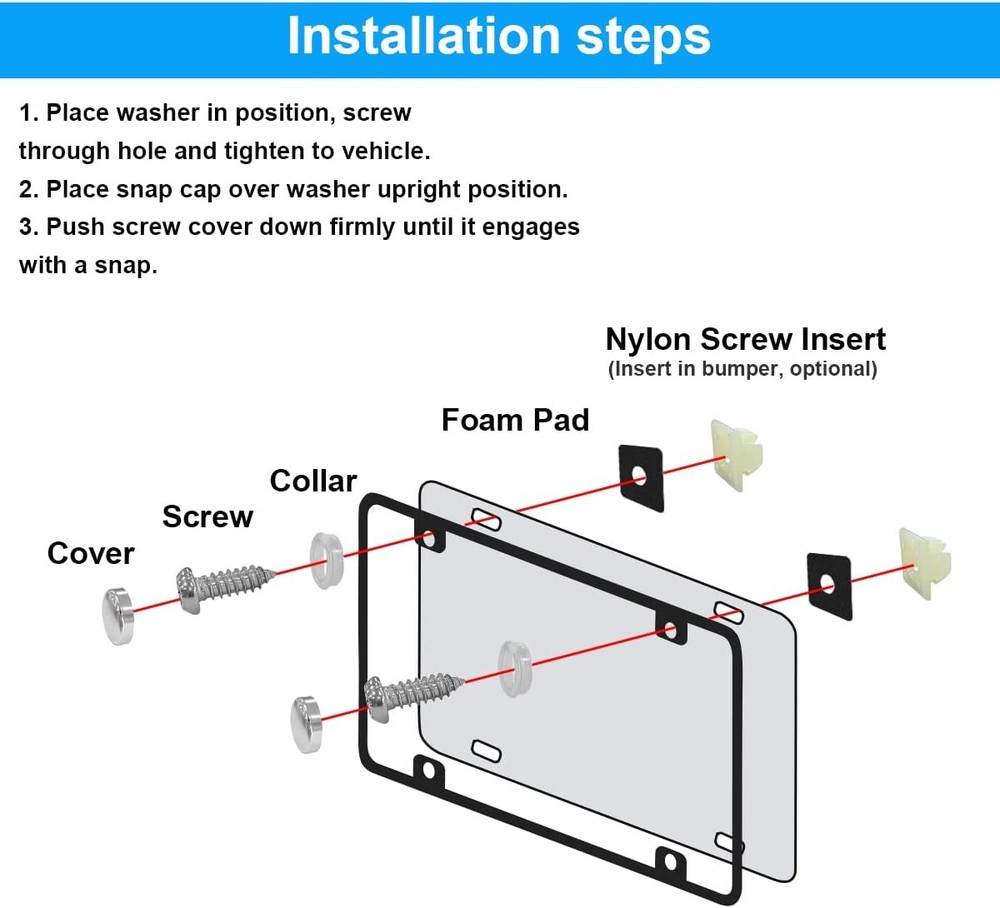 Installation steps

1. Place washer in position, screw through hole and tighten to vehicle.
2. Place snap cap over washer upright position.
3. Push screw cover down firmly until it engages with a snap.

Nylon Screw Insert
(Insert in bumper, optional)

Foam Pad

Collar

Screw

Cover