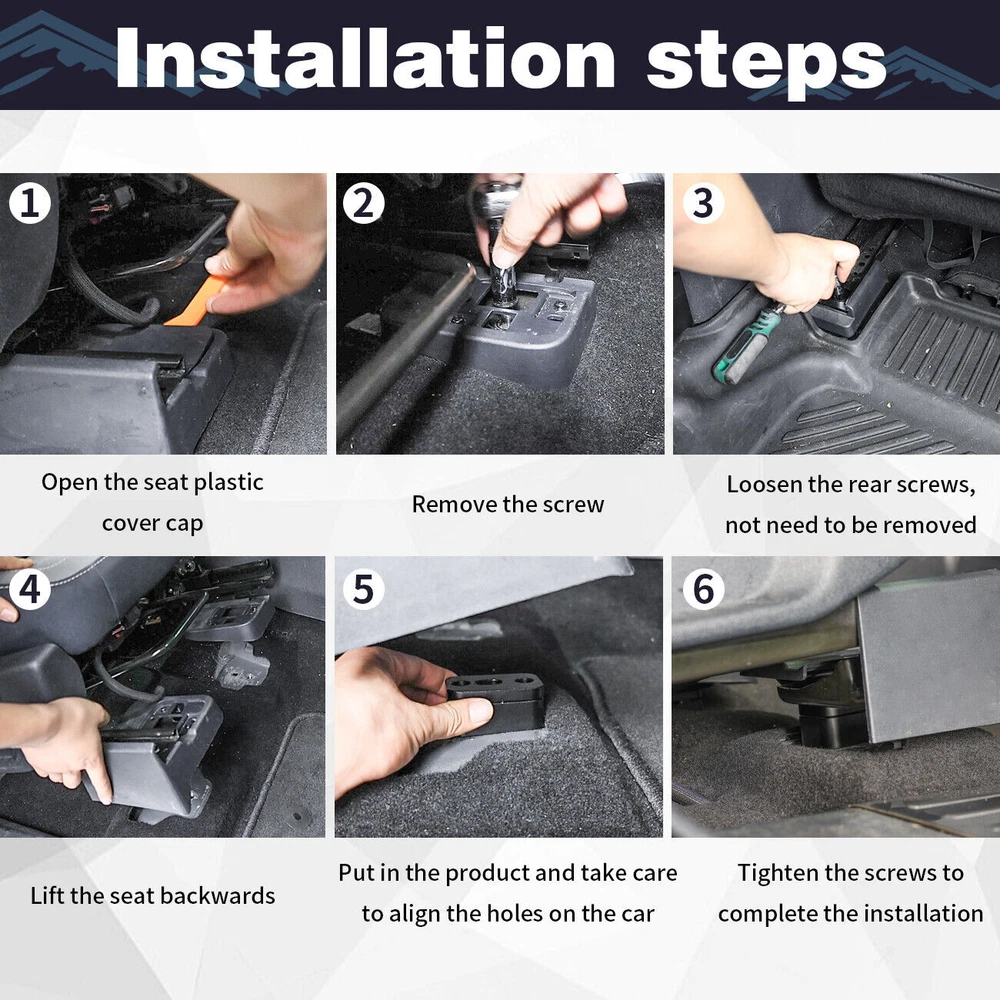 Installation steps

1

Open the seat plastic cover cap

2

Remove the screw

3

Loosen the rear screws, not need to be removed

4

Lift the seat backwards

5

Put in the product and take care to align the holes on the car

6

Tighten the screws to complete the installation