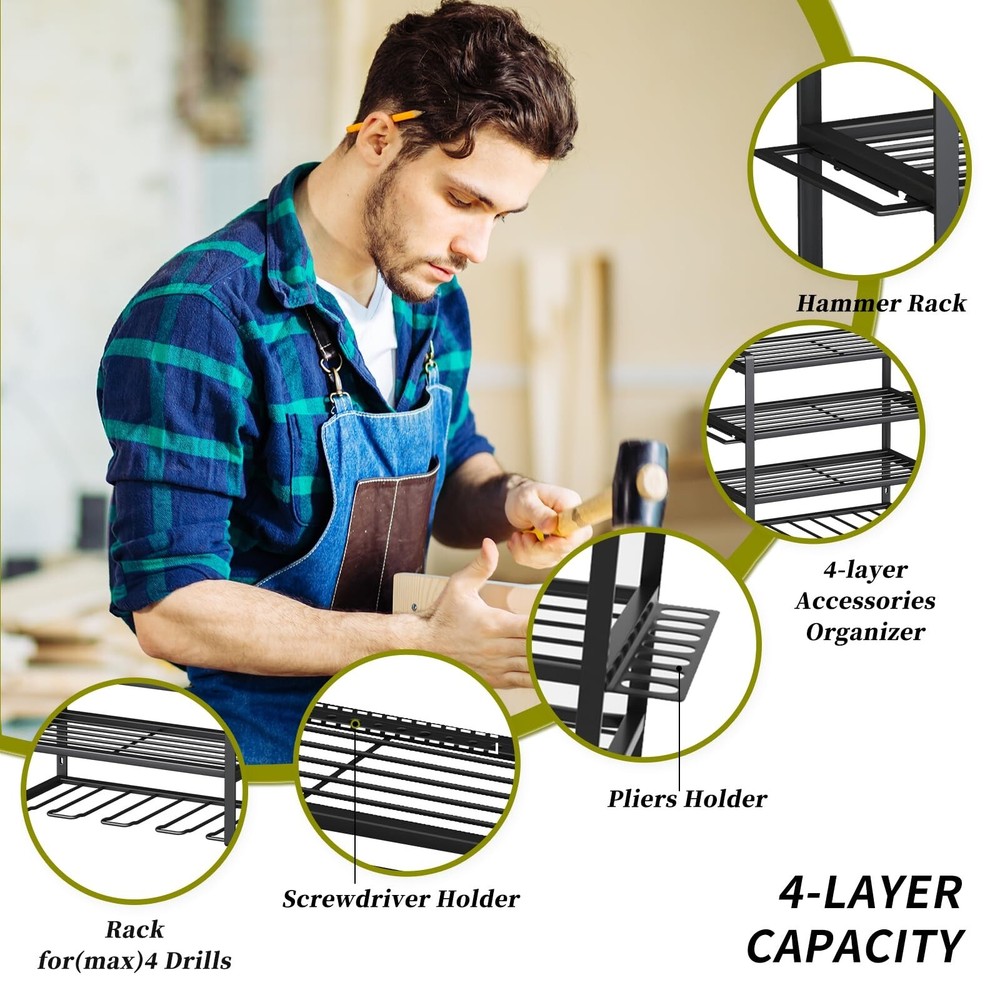 Hammer Rack

4-layer Accessories Organizer

Pliers Holder

Screwdriver Holder

Rack for(max)4 Drills

4-LAYER CAPACITY