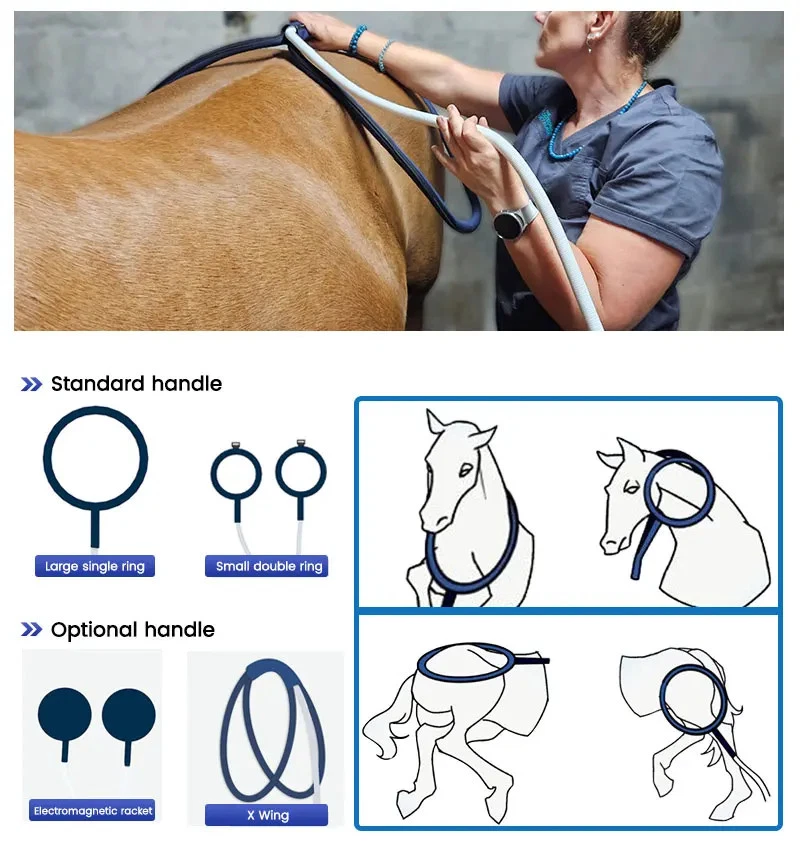 Standard handle

Large single ring

Small double ring

Optional handle

Electromagnetic racket

X Wing