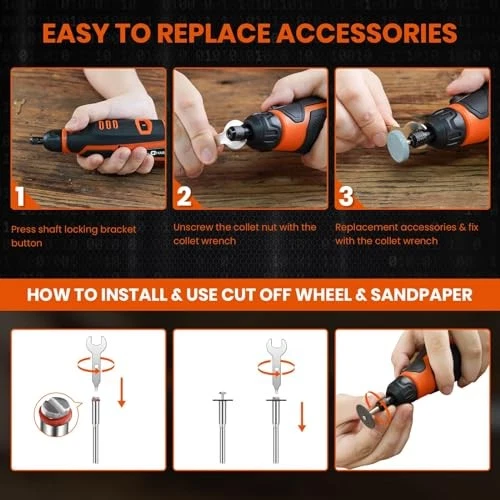 EASY TO REPLACE ACCESSORIES

1

Press shaft locking bracket button

2

Unscrew the collet nut with the collet wrench

3

Replacement accessories & fix with the collet wrench

HOW TO INSTALL & USE CUT OFF WHEEL & SANDPAPER