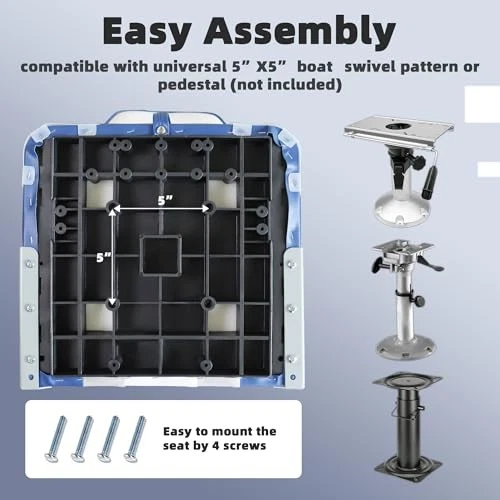 Easy Assembly

compatible with universal 5” X5” boat swivel pattern or pedestal (not included)

5”

5”

Easy to mount the seat by 4 screws