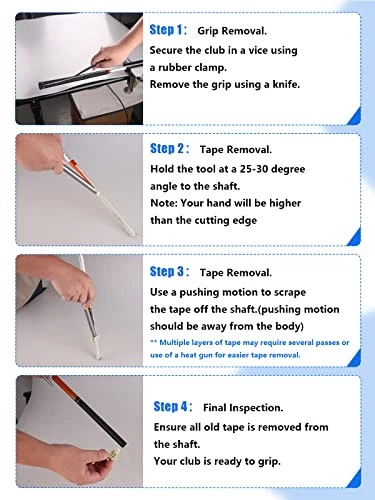 Step 1: Grip Removal.
Secure the club in a vice using a rubber clamp.
Remove the grip using a knife.

Step 2: Tape Removal.
Hold the tool at a 25-30 degree angle to the shaft.
Note: Your hand will be higher than the cutting edge

Step 3: Tape Removal.
Use a pushing motion to scrape the tape off the shaft.(pushing motion should be away from the body)
** Multiple layers of tape may require several passes or use of a heat gun for easier tape removal.

Step 4: Final Inspection.
Ensure all old tape is removed from the shaft.
Your club is ready to grip.